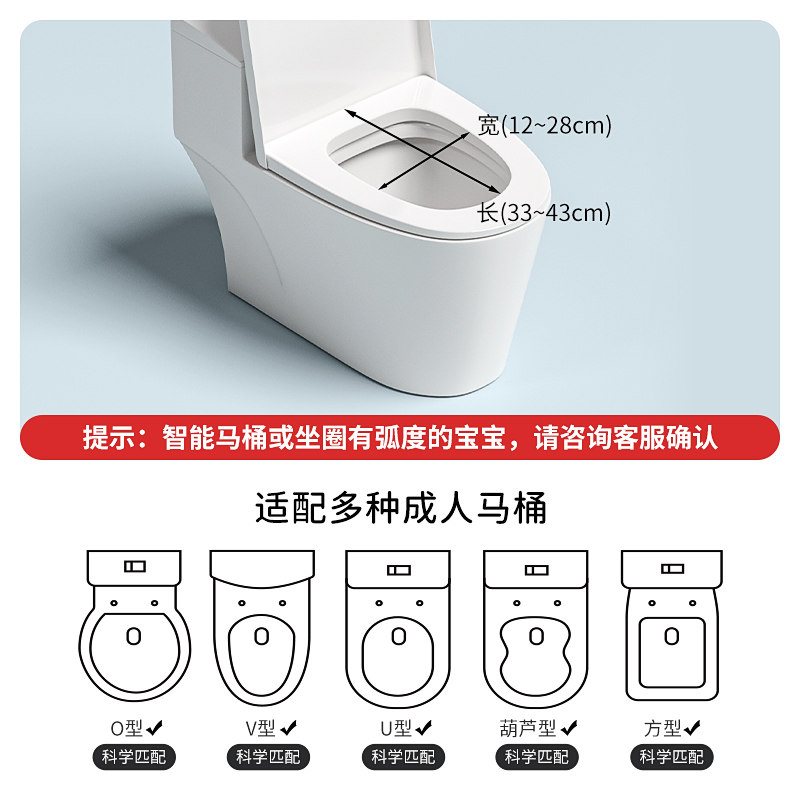 宽(12~28cm)

长(33~43cm)

提示：智能马桶或坐圈有弧度的宝宝，请咨询客服确认

适配多种成人马桶

O型✔
科学匹配

V型✔
科学匹配

U型✔
科学匹配

葫芦型✔
科学匹配

方型✔
科学匹配