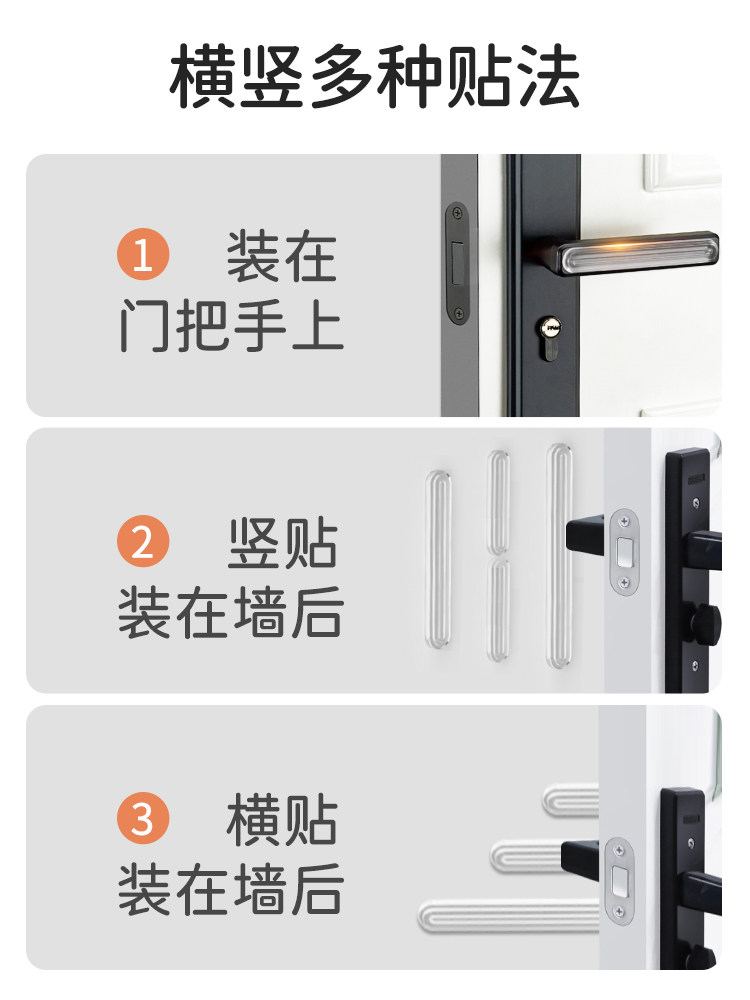 横竖多种贴法

1 装在门把手上

2 竖贴装在墙后

3 横贴装在墙后