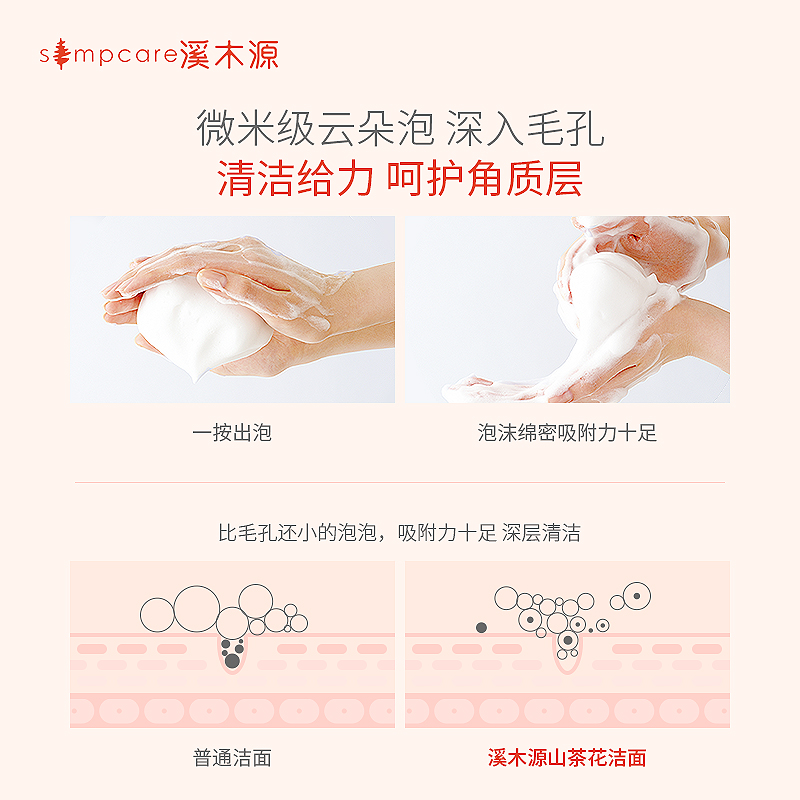 simpcare溪木源

微米级云朵泡 深入毛孔
清洁给力 呵护角质层

一按出泡

泡沫绵密吸附力十足

比毛孔还小的泡泡，吸附力十足 深层清洁

普通洁面

溪木源山茶花洁面