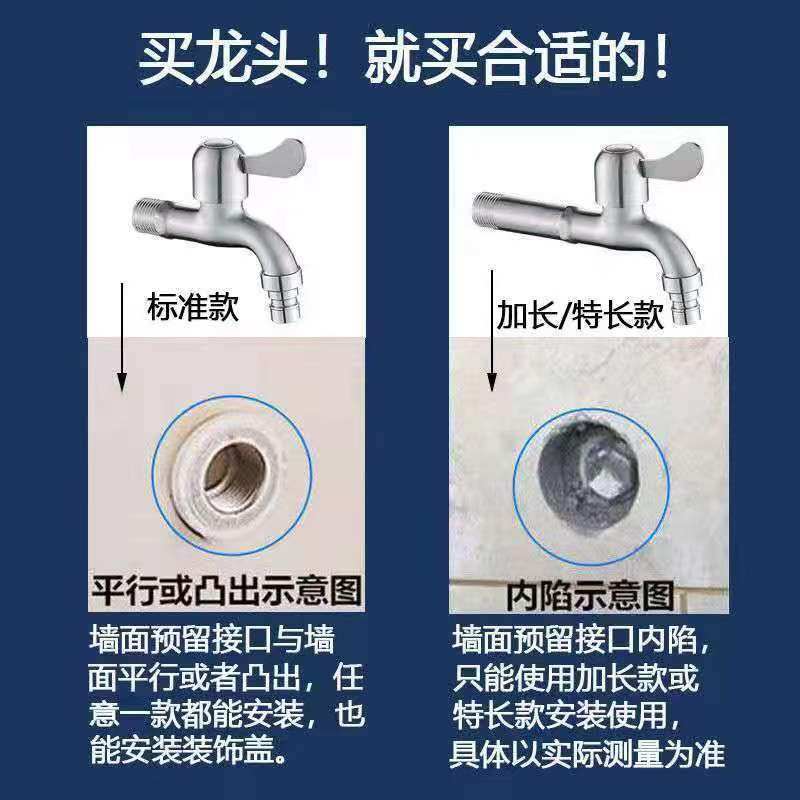 买龙头！就买合适的！

标准款

平行或凸出示意图

墙面预留接口与墙面平行或者凸出，任意一款都能安装，也能安装装饰盖。

加长/特长款

内陷示意图

墙面预留接口内陷，只能使用加长款或特长款安装使用，具体以实际测量为准