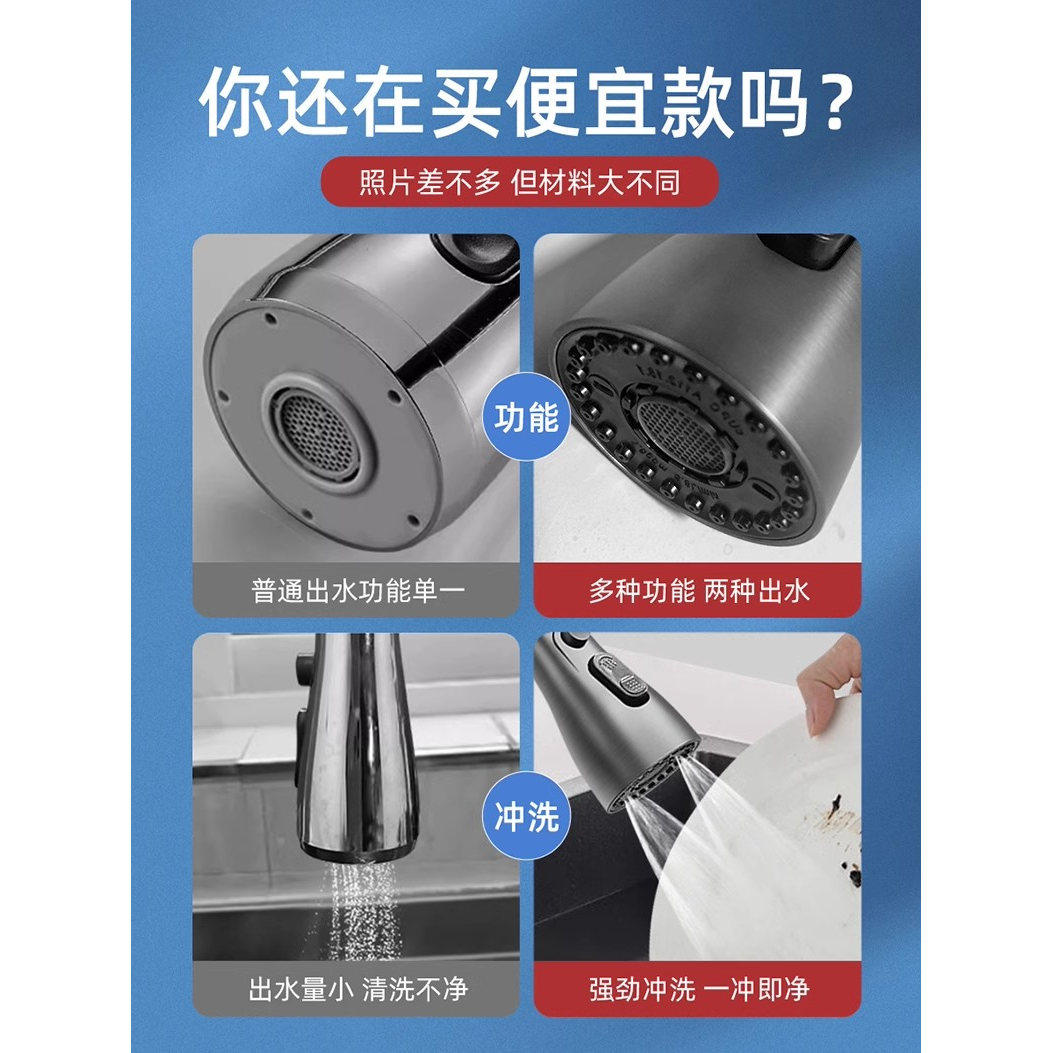 你还在买便宜款吗？

照片差不多 但材料大不同

功能

普通出水功能单一

多种功能 两种出水

冲洗

出水量小 清洗不净

强劲冲洗 一冲即净