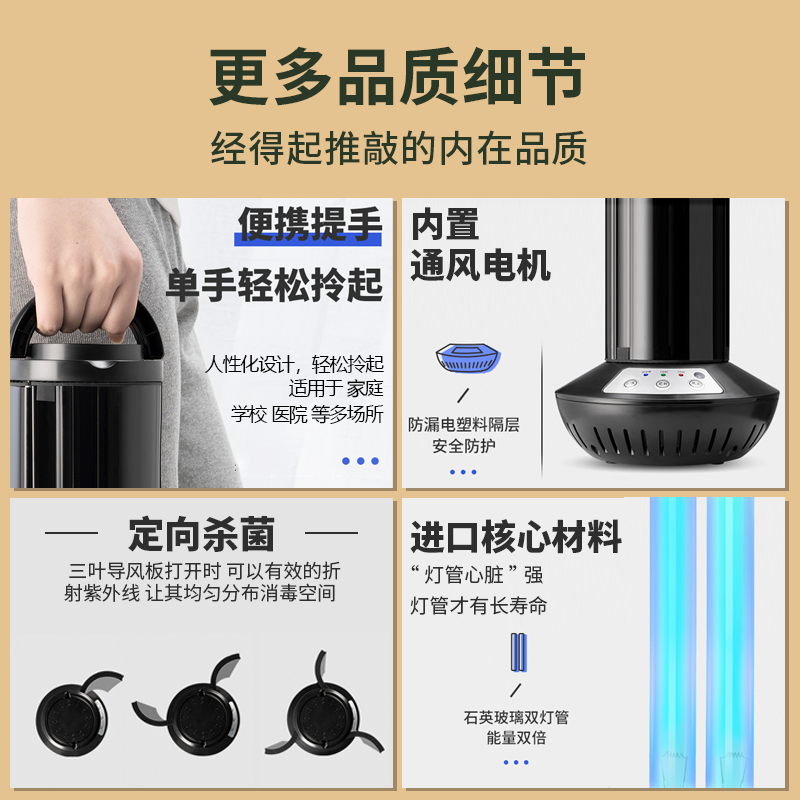 更多品质细节
经得起推敲的内在品质

便携提手
单手轻松拎起
人性化设计，轻松拎起
适用于 家庭
学校 医院 等多场所

内置
通风电机
防漏电塑料隔层
安全防护

定向杀菌
三叶导风板打开时 可以有效的折射紫外线 让其均匀分布消毒空间

进口核心材料
“灯管心脏”强
灯管才有长寿命
石英玻璃双灯管
能量双倍