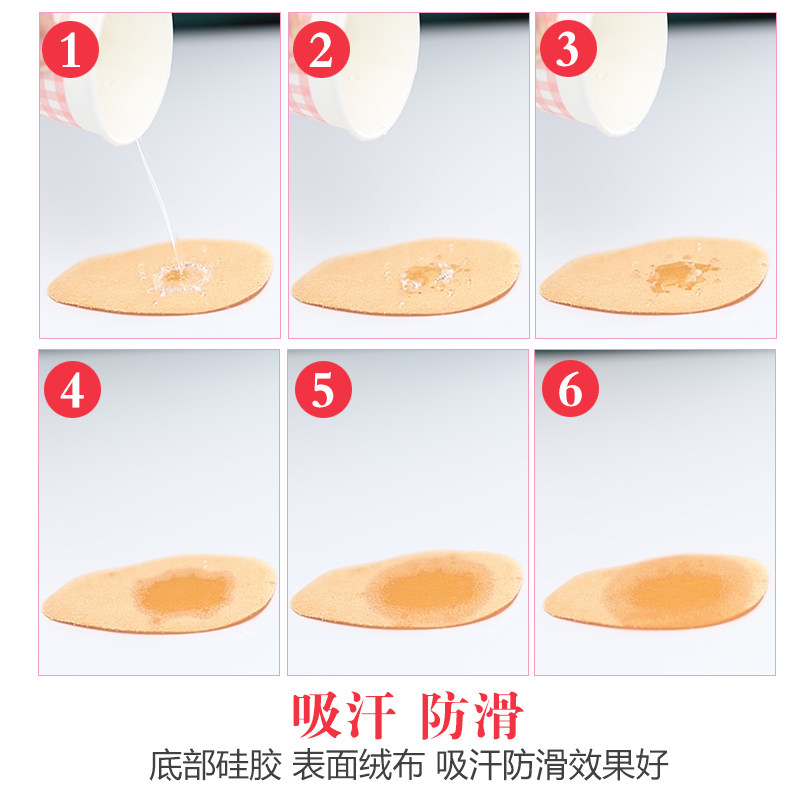 1

2

3

4

5

6

吸汗 防滑

底部硅胶 表面绒布 吸汗防滑效果好