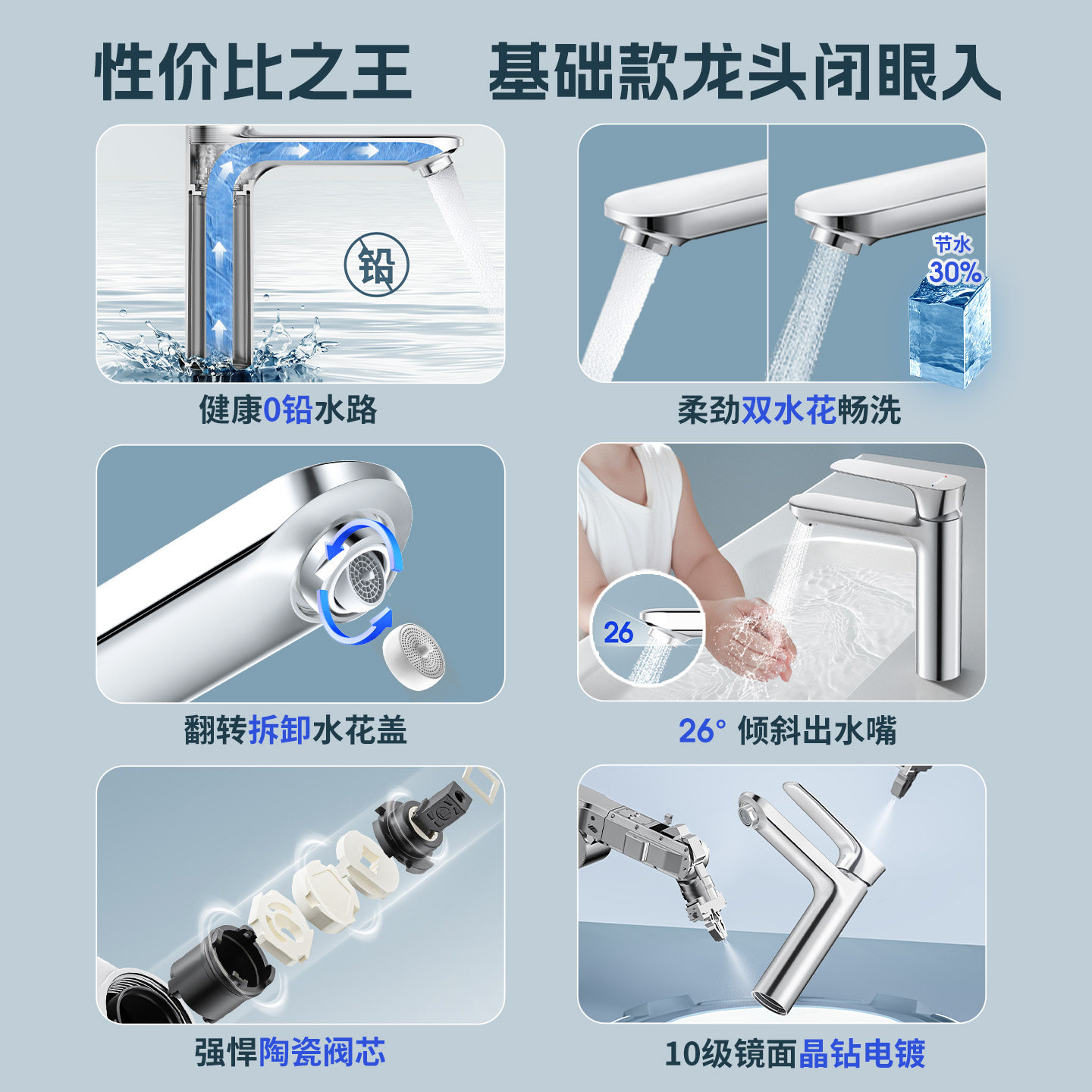 性价比之王 基础款龙头闭眼入

铅

健康0铅水路

节水 30%

柔劲双水花畅洗

翻转拆卸水花盖

26

26° 倾斜出水嘴

强悍陶瓷阀芯

10级镜面晶钻电镀