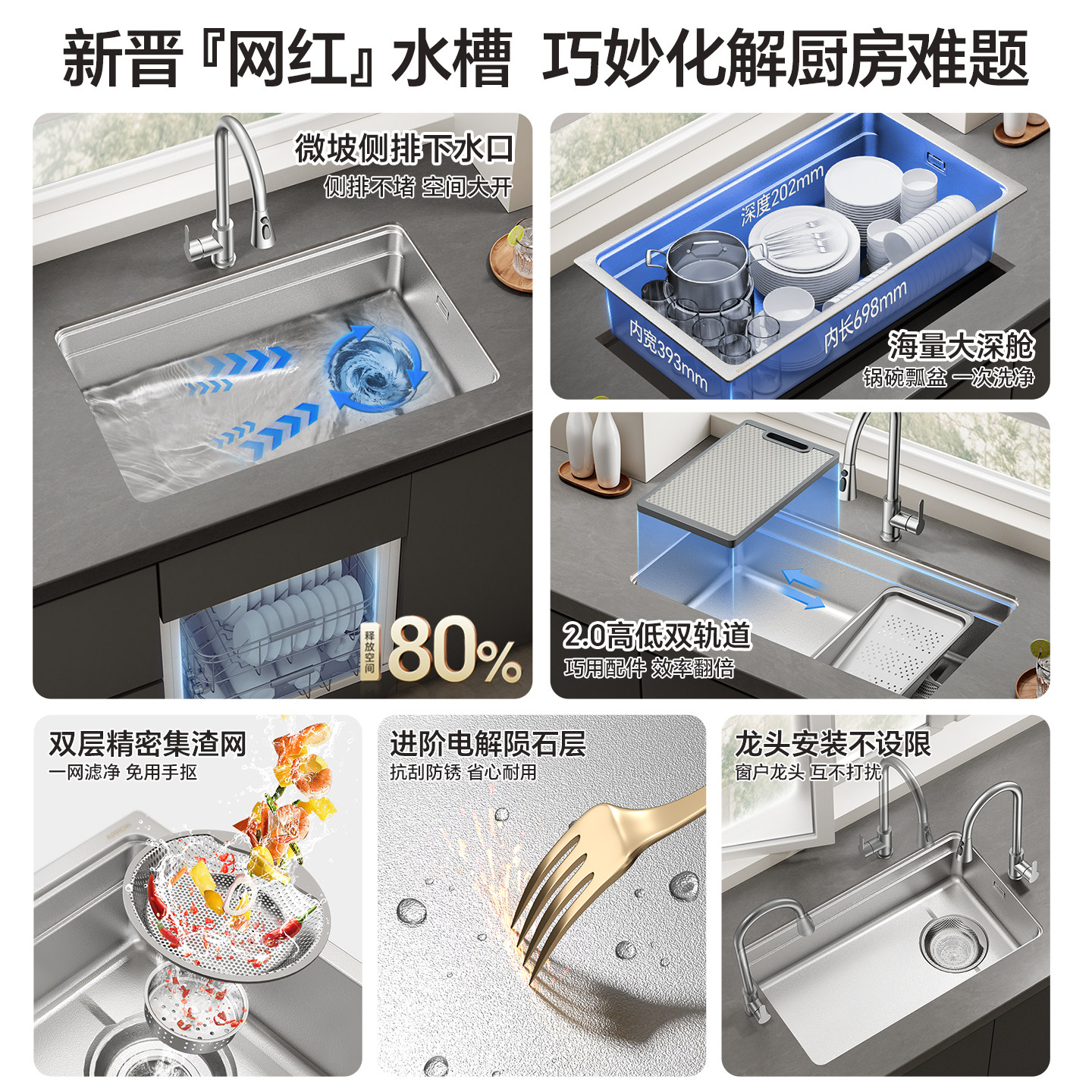 新晋『网红』水槽 巧妙化解厨房难题

微坡侧排下水口
侧排不堵 空间大开

释放空间 80%

深度202mm
内宽393mm
内长698mm

海量大深舱
锅碗瓢盆 一次洗净

2.0高低双轨道
巧用配件 效率翻倍

双层精密集渣网
一网滤净 免用手抠

进阶电解陨石层
抗刮防锈 省心耐用

龙头安装不设限
窗户龙头 互不打扰