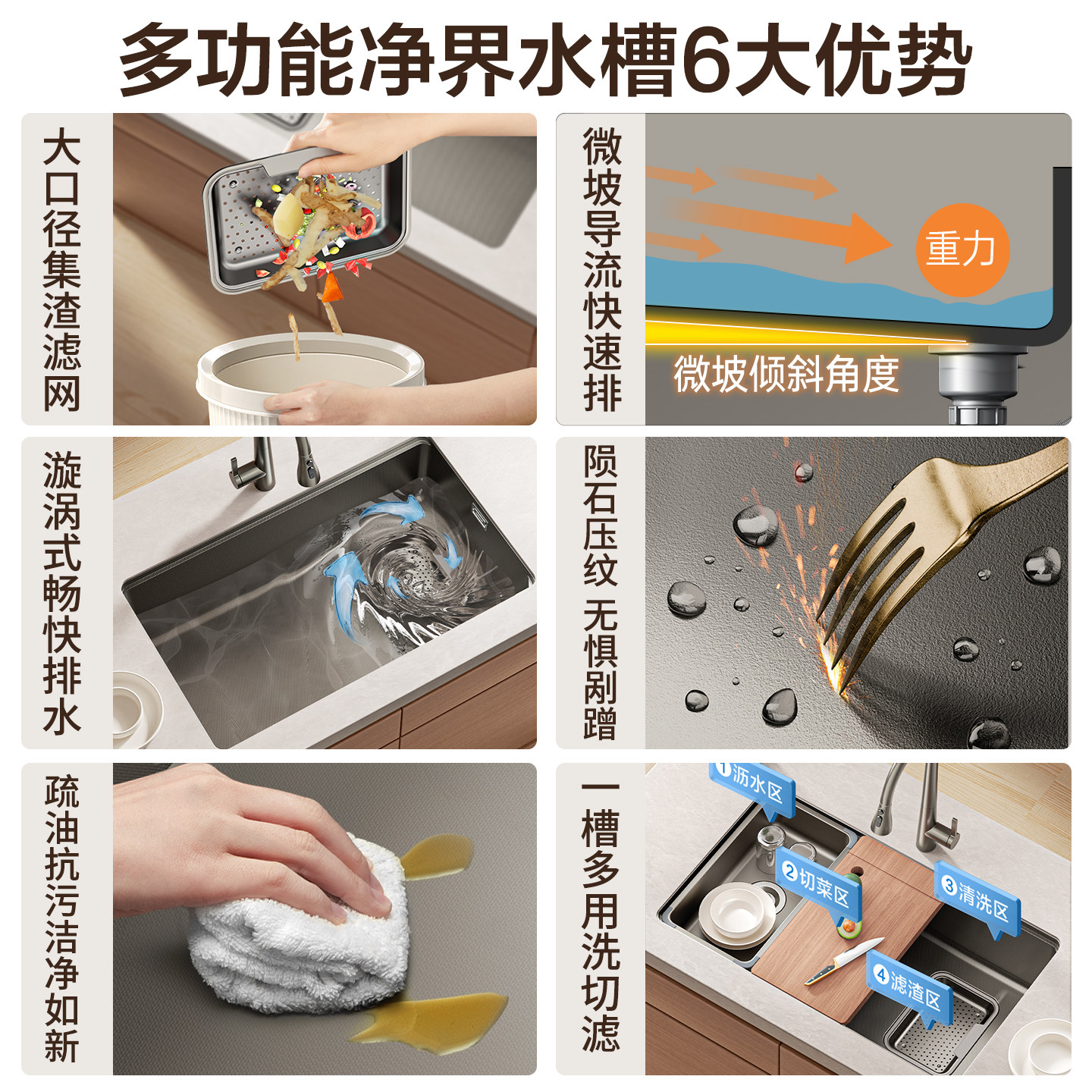 多功能净界水槽6大优势

大口径集渣滤网

微坡导流快速排

重力

微坡倾斜角度

漩涡式畅快排水

陨石压纹 无惧剐蹭

疏油抗污洁净如新

一槽多用洗切滤

①沥水区

②切菜区

③清洗区

④滤渣区