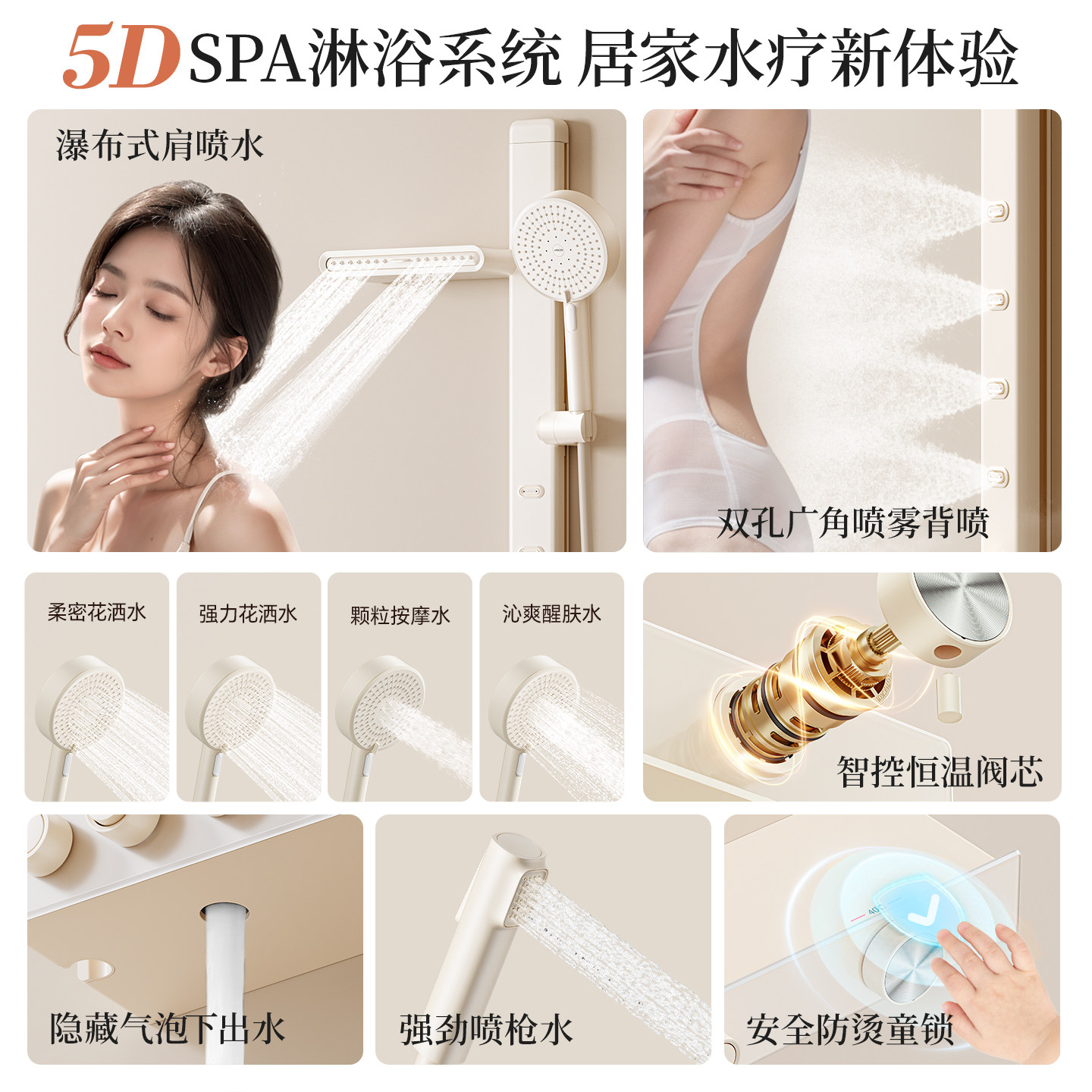 5D SPA淋浴系统 居家水疗新体验

瀑布式肩喷水

双孔广角喷雾背喷

柔密花洒水

强力花洒水

颗粒按摩水

沁爽醒肤水

智控恒温阀芯

隐藏气泡下出水

强劲喷枪水

安全防烫童锁