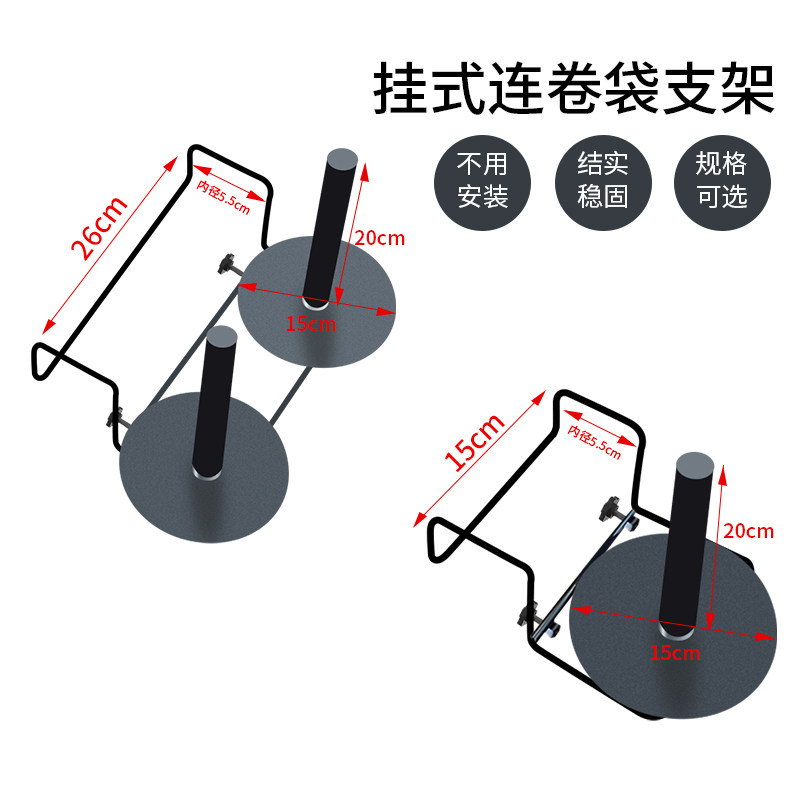 挂式连卷袋支架

不用安装

结实稳固

规格可选

26cm

内径5.5cm

20cm

15cm

15cm

内径5.5cm

20cm

15cm