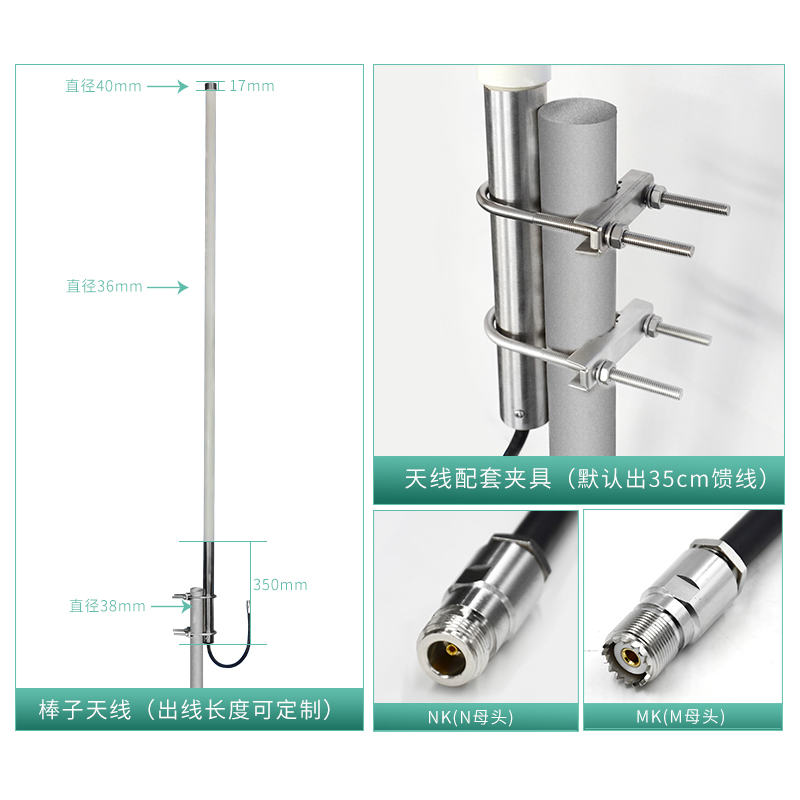 直径40mm 17mm

直径36mm

350mm

直径38mm

棒子天线（出线长度可定制）

天线配套夹具（默认出35cm馈线）

NK(N母头)

MK(M母头)