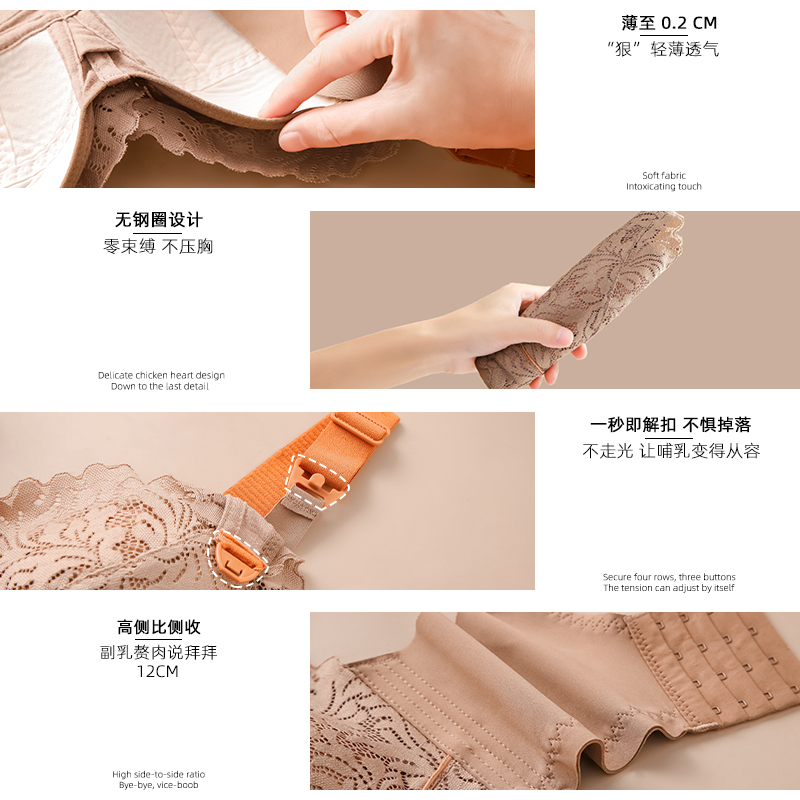 薄至 0.2 CM
"狠"轻薄透气

Soft fabric
Intoxicating touch

无钢圈设计
零束缚 不压胸

Delicate chicken heart design
Down to the last detail

一秒即解扣 不惧掉落
不走光 让哺乳变得从容

Secure four rows, three buttons
The tension can adjust by itself

高侧比侧收
副乳赘肉说拜拜
12CM

High side-to-side ratio
Bye-bye, vice-boob