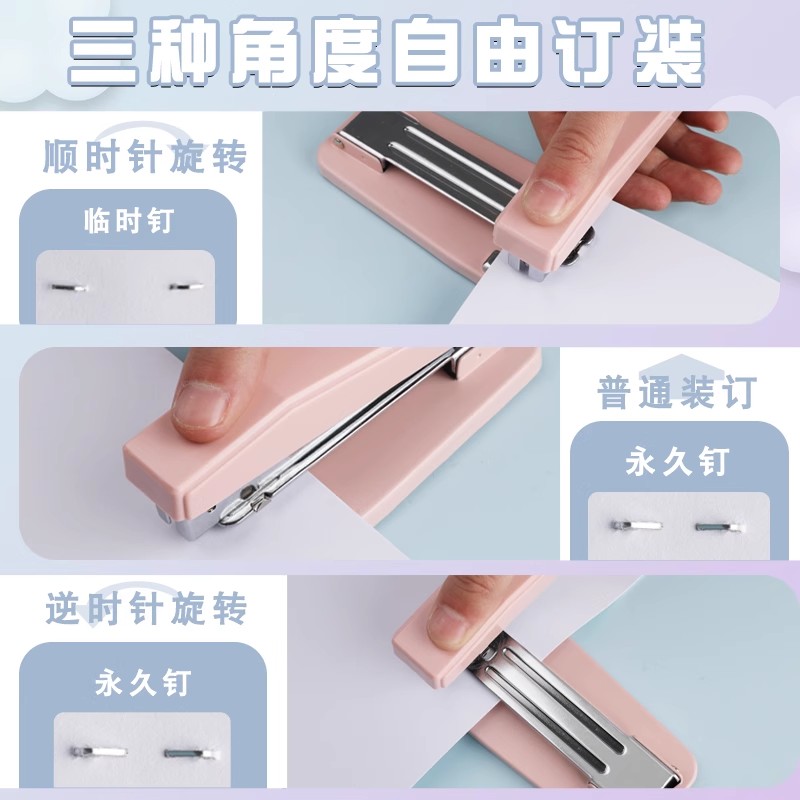 三种角度自由订装

顺时针旋转

临时钉

普通装订

永久钉

逆时针旋转

永久钉