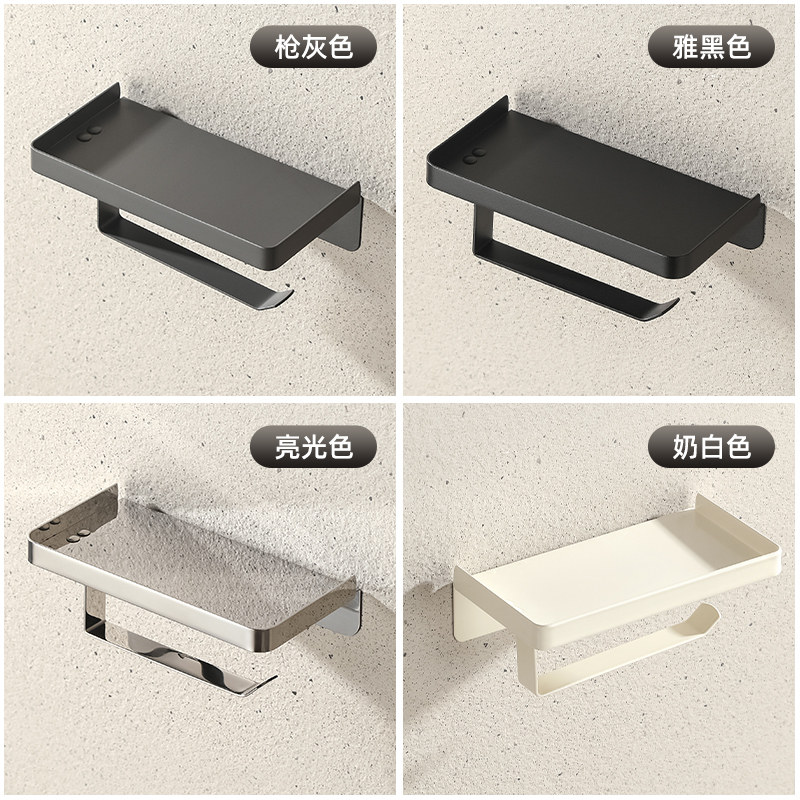 枪灰色

雅黑色

亮光色

奶白色