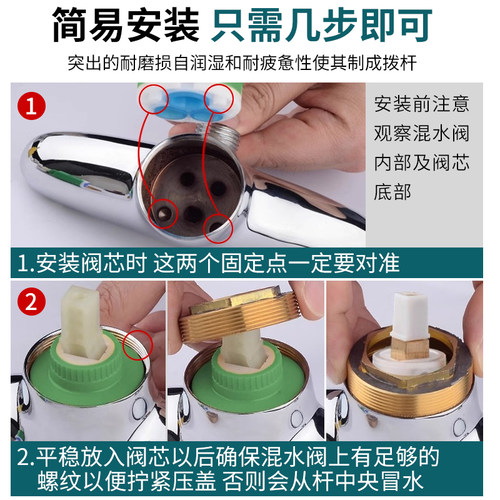 简易安装 只需几步即可

突出的耐磨损自润湿和耐疲惫性使其制成拨杆

1

安装前注意观察混水阀内部及阀芯底部

1.安装阀芯时 这两个固定点一定要对准

2

2.平稳放入阀芯以后确保混水阀上有足够的螺纹以便拧紧压盖 否则会从杆中央冒水