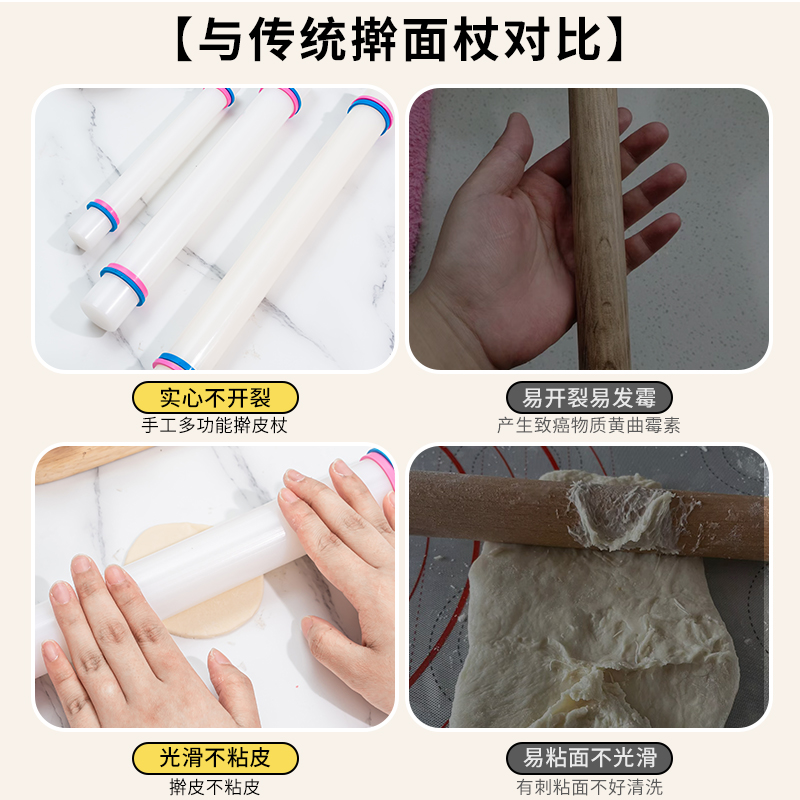 【与传统擀面杖对比】

实心不开裂
手工多功能擀皮杖

易开裂易发霉
产生致癌物质黄曲霉素

光滑不粘皮
擀皮不粘皮

易粘面不光滑
有刺粘面不好清洗