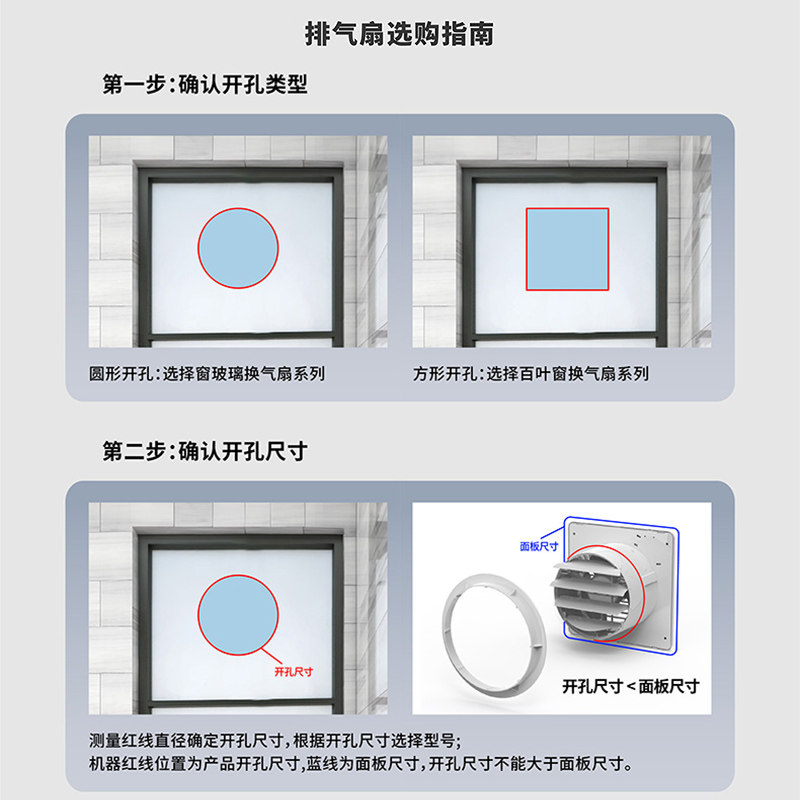 排气扇选购指南

第一步:确认开孔类型

圆形开孔:选择窗玻璃换气扇系列

方形开孔:选择百叶窗换气扇系列

第二步:确认开孔尺寸

开孔尺寸

面板尺寸

开孔尺寸<面板尺寸

测量红线直径确定开孔尺寸,根据开孔尺寸选择型号;
机器红线位置为产品开孔尺寸,蓝线为面板尺寸,开孔尺寸不能大于面板尺寸。