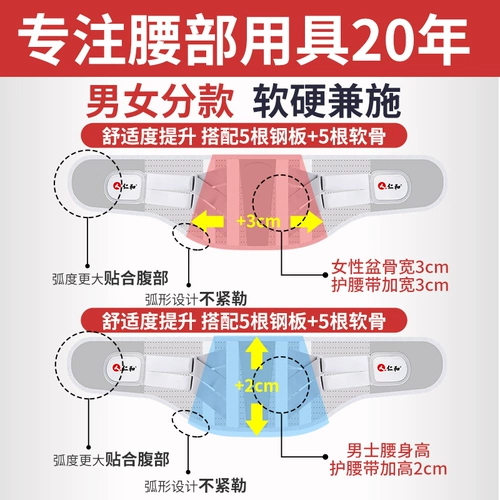 专注腰部用具20年

男女分款 软硬兼施

舒适度提升 搭配5根钢板+5根软骨

仁和

+3cm

仁和

弧度更大贴合腹部

弧形设计不紧勒

女性盆骨宽3cm
护腰带加宽3cm

舒适度提升 搭配5根钢板+5根软骨

仁和

+2cm

仁和

弧度更大贴合腹部

弧形设计不紧勒

男士腰身高
护腰带加高2cm