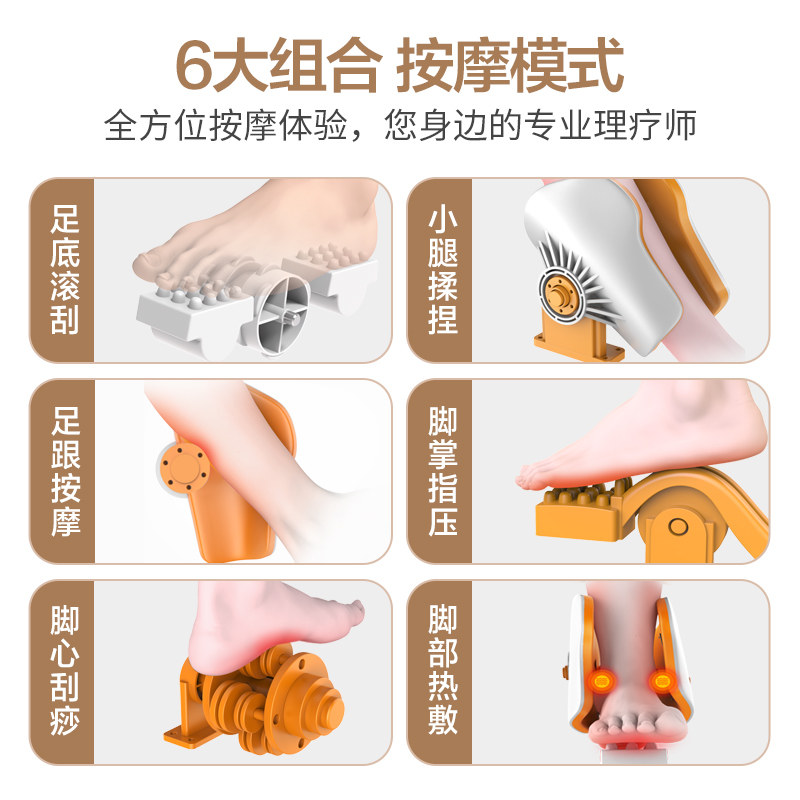 6大组合 按摩模式

全方位按摩体验，您身边的专业理疗师

足底滚刮

小腿揉捏

足跟按摩

脚掌指压

脚心刮痧

脚部热敷