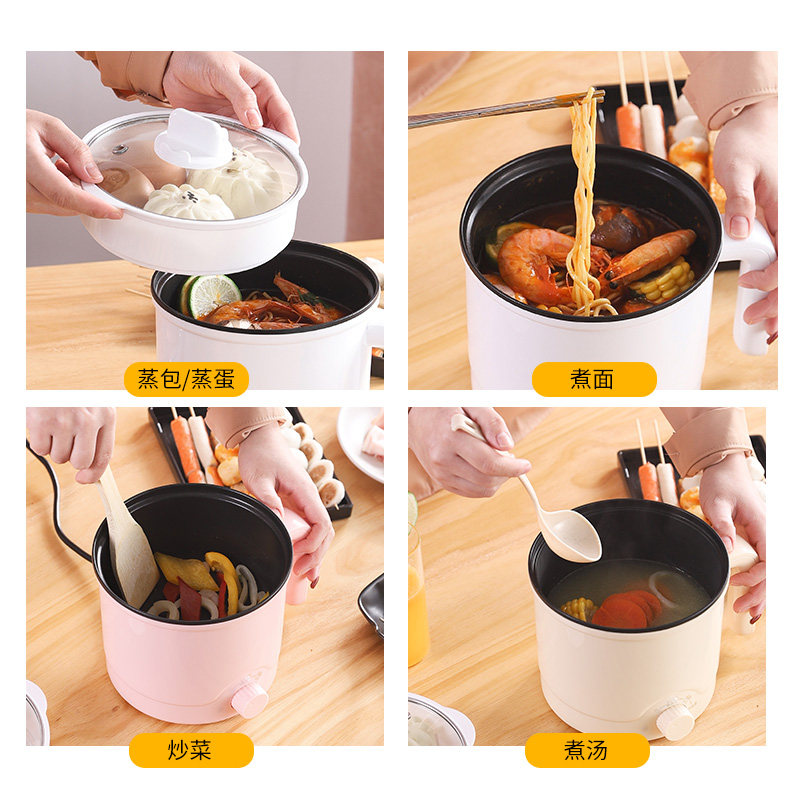 蒸包/蒸蛋

煮面

炒菜

煮汤