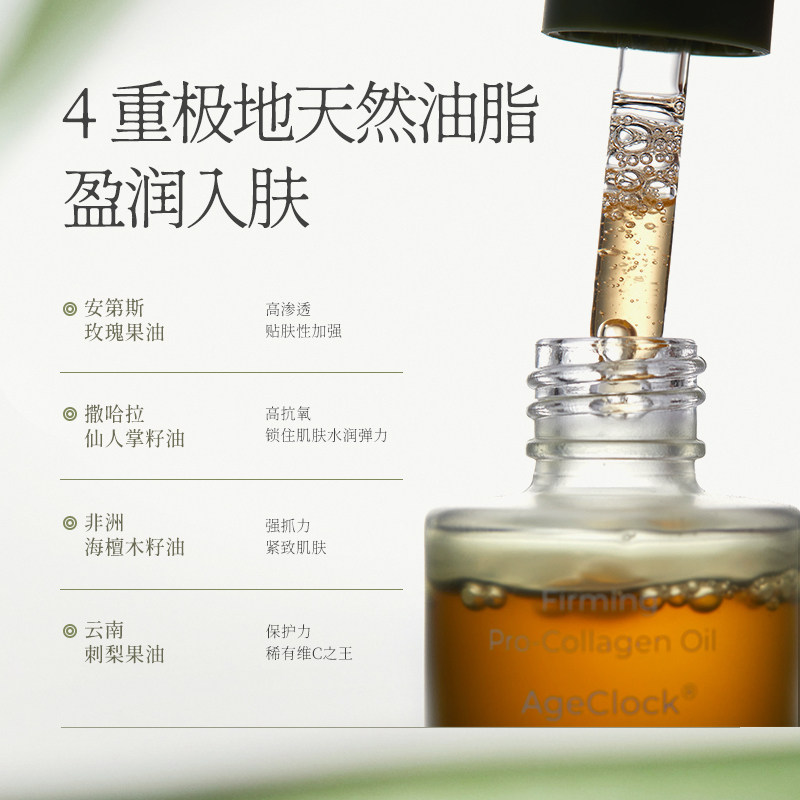 4 重极地天然油脂
盈润入肤

安第斯
玫瑰果油

高渗透
贴肤性加强

撒哈拉
仙人掌籽油

高抗氧
锁住肌肤水润弹力

非洲
海檀木籽油

强抓力
紧致肌肤

云南
刺梨果油

保护力
稀有维C之王

Firming
Pro-Collagen Oil
AgeClock®