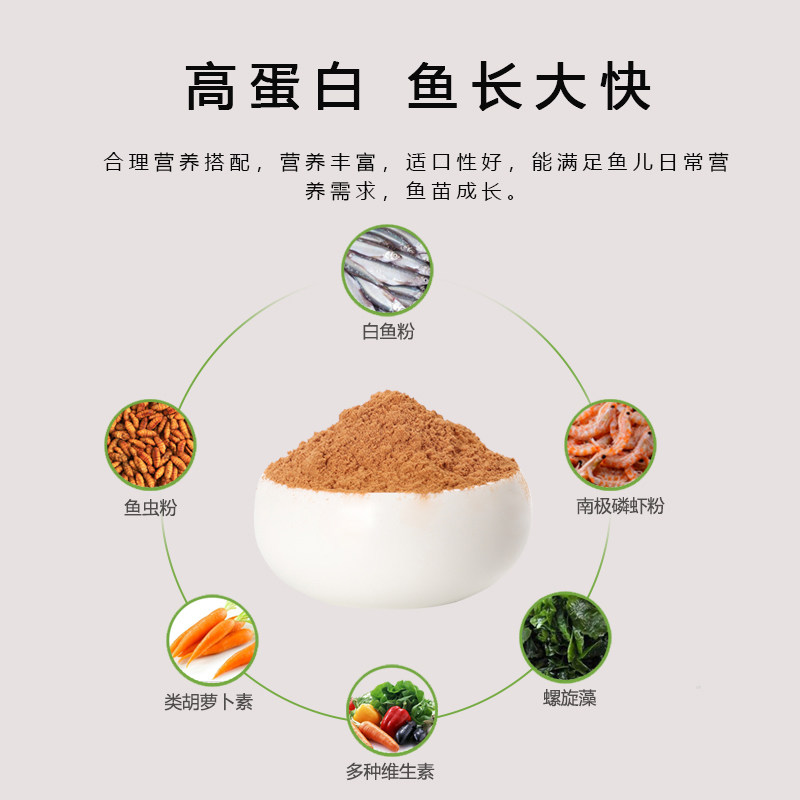 高蛋白 鱼长大快

合理营养搭配，营养丰富，适口性好，能满足鱼儿日常营养需求，鱼苗成长。

白鱼粉

鱼虫粉

南极磷虾粉

类胡萝卜素

螺旋藻

多种维生素