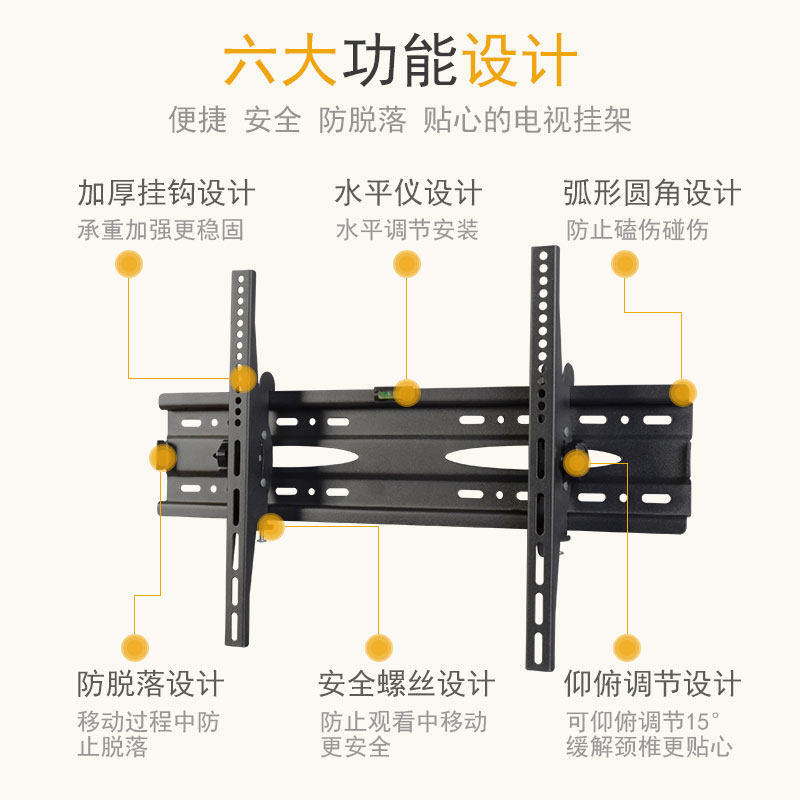 六大功能设计

便捷 安全 防脱落 贴心的电视挂架

加厚挂钩设计
承重加强更稳固

水平仪设计
水平调节安装

弧形圆角设计
防止磕伤碰伤

防脱落设计
移动过程中防止脱落

安全螺丝设计
防止观看中移动更安全

仰俯调节设计
可仰俯调节15°
缓解颈椎更贴心