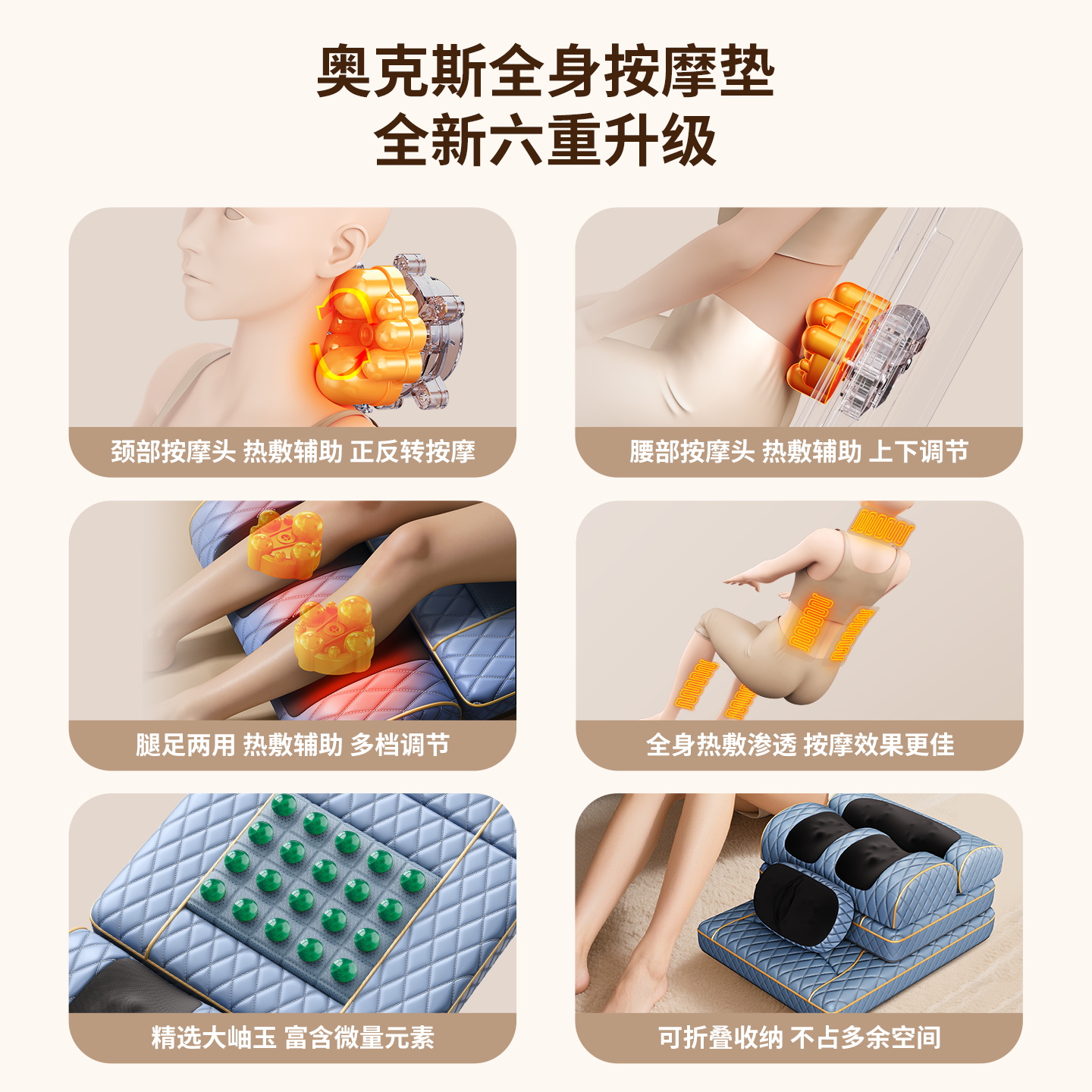 奥克斯全身按摩垫
全新六重升级

颈部按摩头 热敷辅助 正反转按摩

腰部按摩头 热敷辅助 上下调节

腿足两用 热敷辅助 多档调节

全身热敷渗透 按摩效果更佳

精选大岫玉 富含微量元素

可折叠收纳 不占多余空间