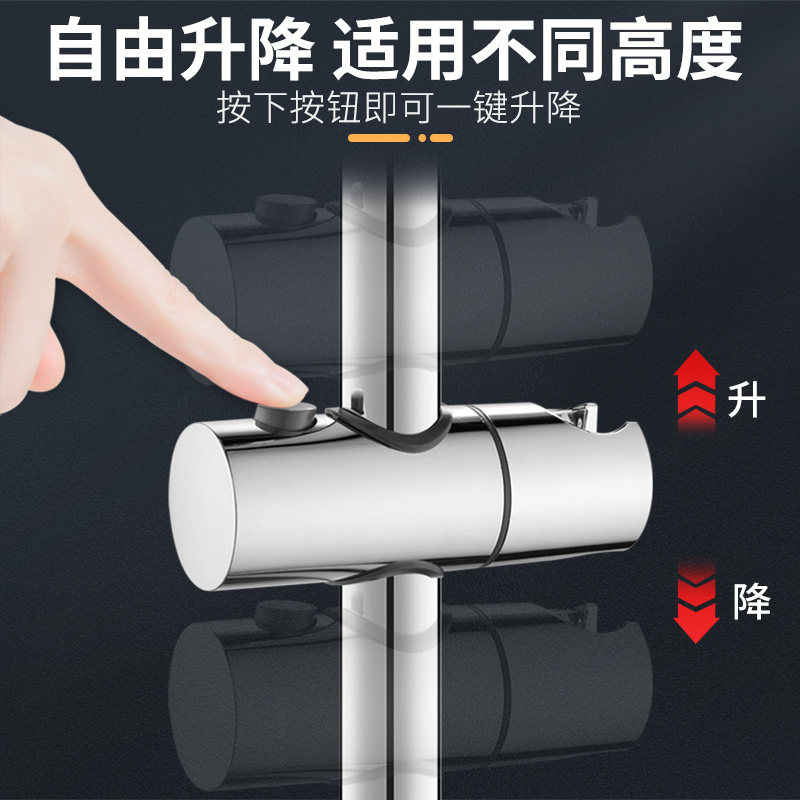 自由升降 适用不同高度
按下按钮即可一键升降

升

降