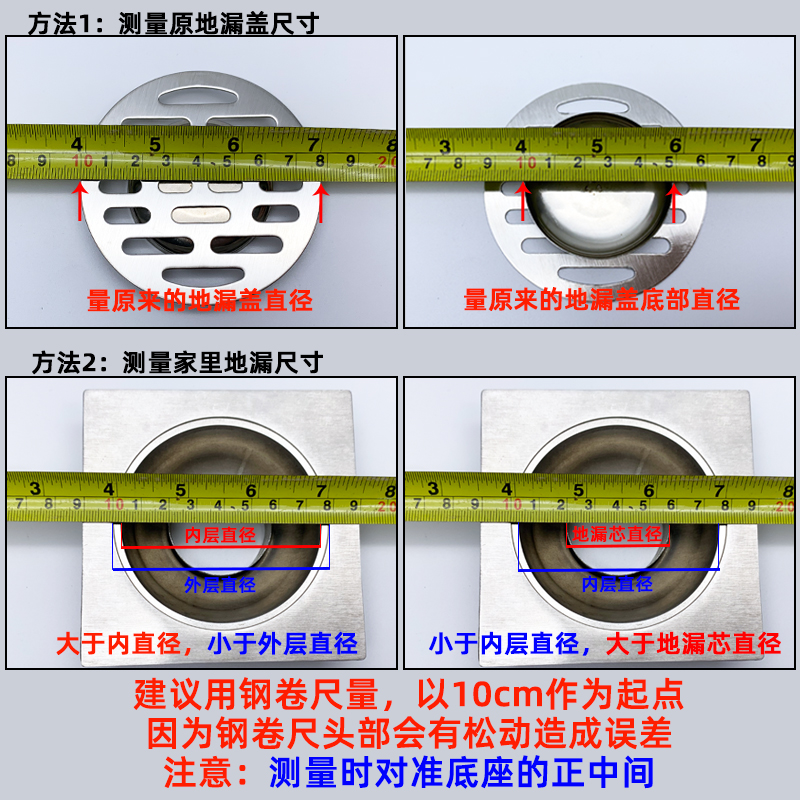 方法1：测量原地漏盖尺寸

4 5 6 7 8
8 9 10 1 2 3 4 5 6 7 8 9 20

量原来的地漏盖直径

3 4 5 6 7
7 8 9 10 1 2 3 4 5 6 7 8 9

量原来的地漏盖底部直径

方法2：测量家里地漏尺寸

3 4 5 6 7 8
7 8 9 10 1 2 3 4 5 6 7 8 9 20

内层直径
外层直径

大于内直径，小于外层直径

3 4 5 6 7 8
7 8 9 10 1 2 3 4 5 6 7 8 9 20

地漏芯直径
内层直径

小于内层直径，大于地漏芯直径

建议用钢卷尺量，以10cm作为起点
因为钢卷尺头部会有松动造成误差
注意：测量时对准底座的正中间