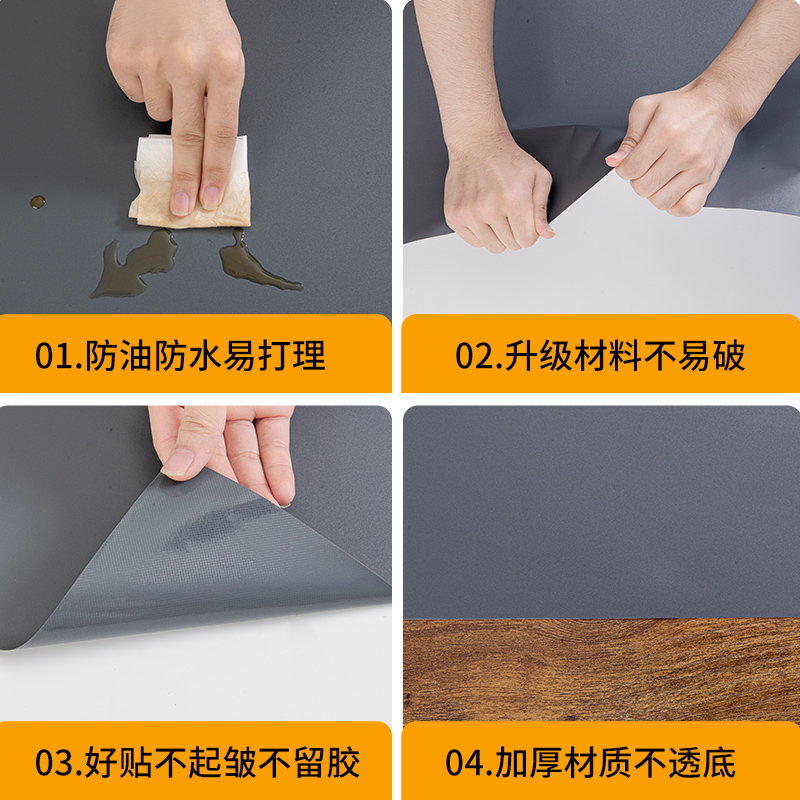 01.防油防水易打理

02.升级材料不易破

03.好贴不起皱不留胶

04.加厚材质不透底