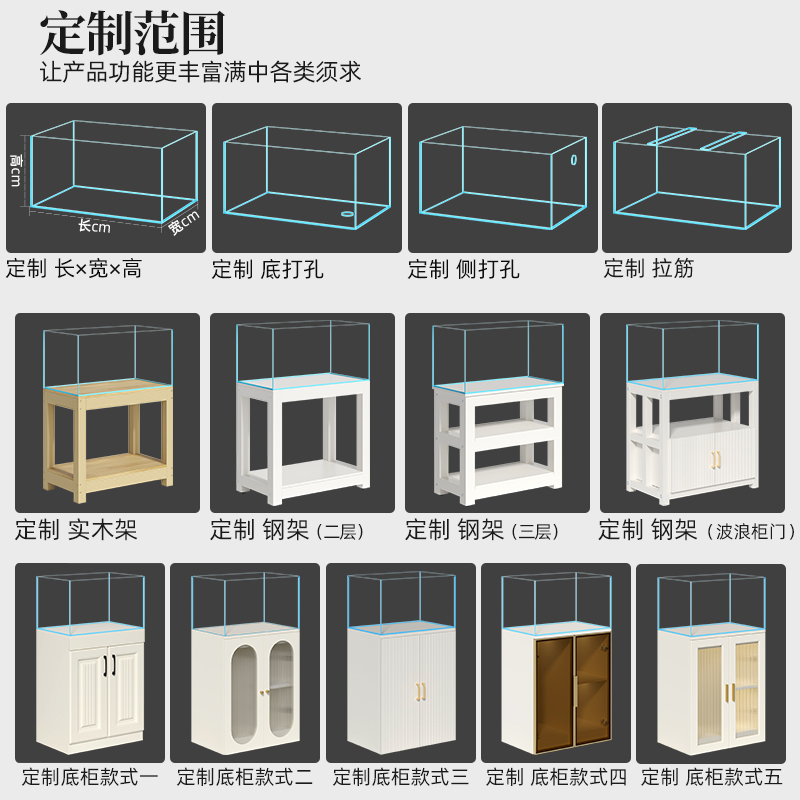 定制范围
让产品功能更丰富满中各类须求

高cm
长cm
宽cm
定制 长×宽×高

定制 底打孔

定制 侧打孔

定制 拉筋

定制 实木架

定制 钢架（二层）

定制 钢架（三层）

定制 钢架（波浪柜门）

定制底柜款式一

定制底柜款式二

定制底柜款式三

定制 底柜款式四

定制 底柜款式五