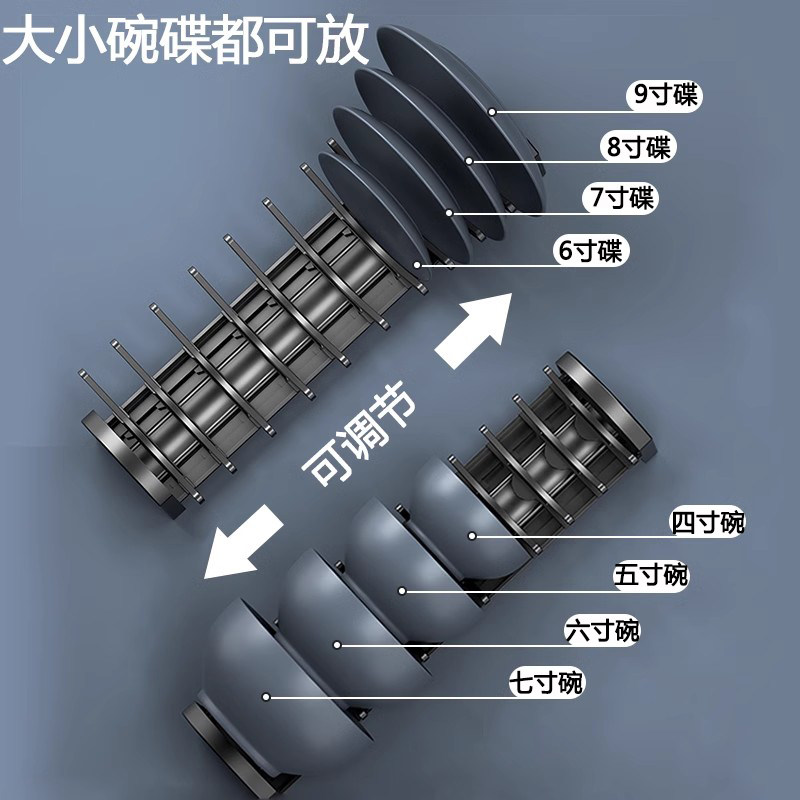 大小碗碟都可放

9寸碟
8寸碟
7寸碟
6寸碟

可调节

四寸碗
五寸碗
六寸碗
七寸碗