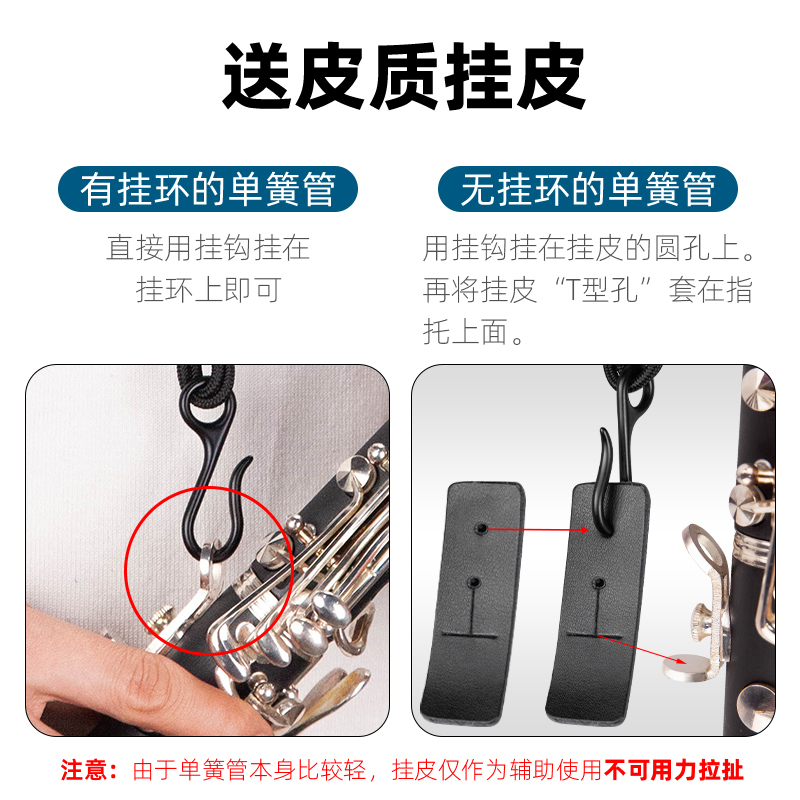 送皮质挂皮

有挂环的单簧管

直接用挂钩挂在挂环上即可

无挂环的单簧管

用挂钩挂在挂皮的圆孔上。再将挂皮“T型孔”套在指托上面。

注意：由于单簧管本身比较轻，挂皮仅作为辅助使用不可用力拉扯