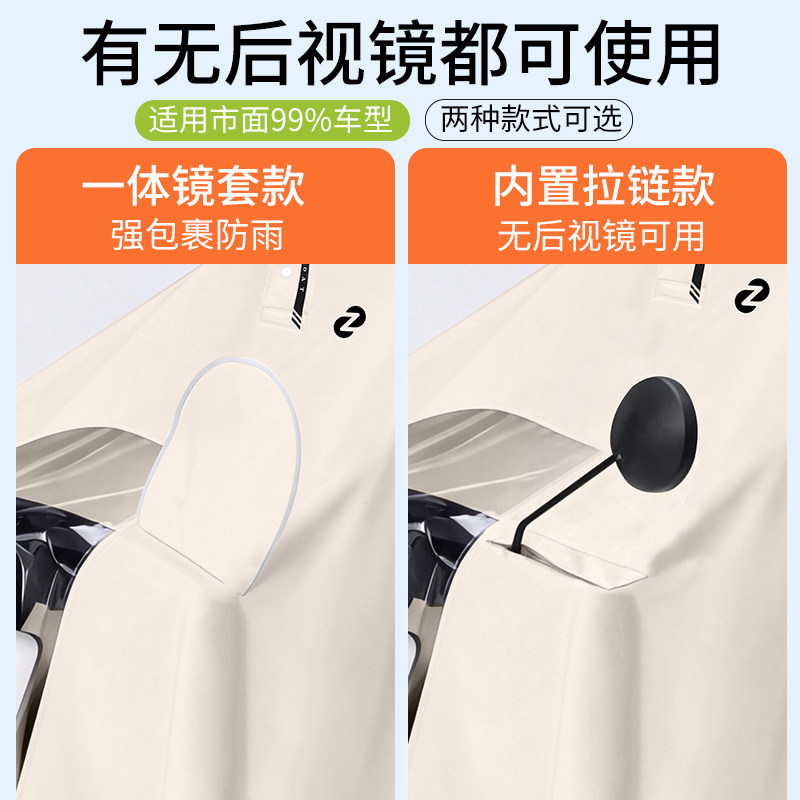 有无后视镜都可使用

适用市面99%车型

两种款式可选

一体镜套款
强包裹防雨

内置拉链款
无后视镜可用