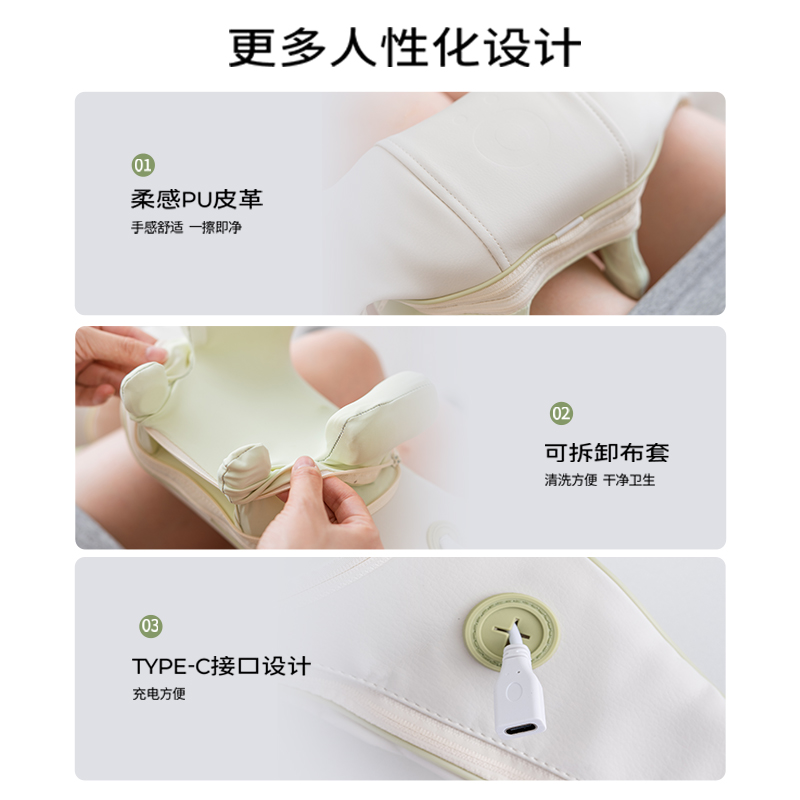 更多人性化设计

01

柔感PU皮革

手感舒适 一擦即净

02

可拆卸布套

清洗方便 干净卫生

03

TYPE-C接口设计

充电方便