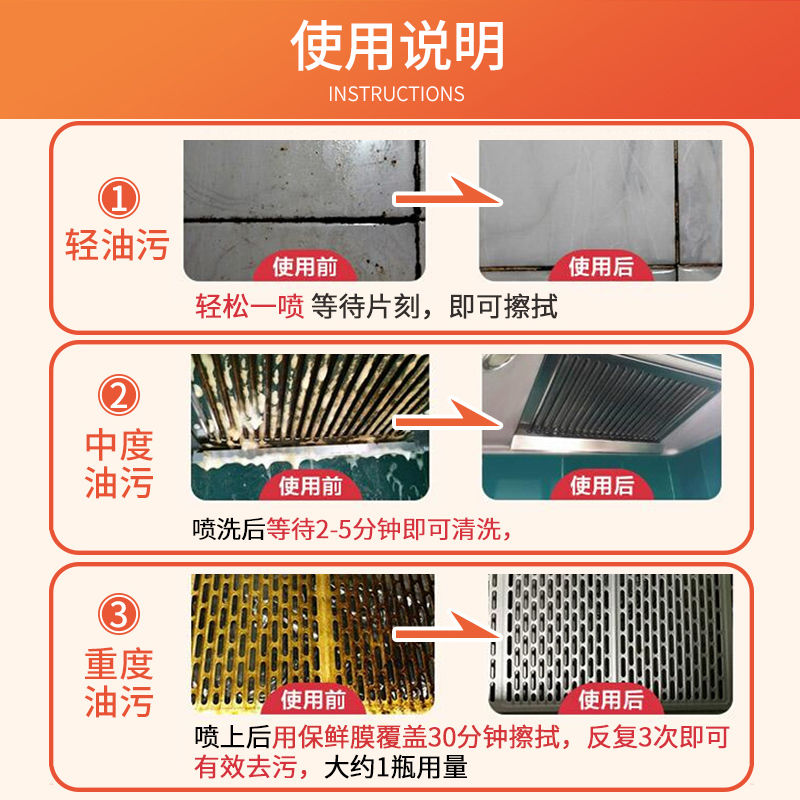 使用说明
INSTRUCTIONS

①
轻油污
使用前
使用后
轻松一喷 等待片刻，即可擦拭

②
中度油污
使用前
使用后
喷洗后等待2-5分钟即可清洗，

③
重度油污
使用前
使用后
喷上后用保鲜膜覆盖30分钟擦拭，反复3次即可有效去污，大约1瓶用量