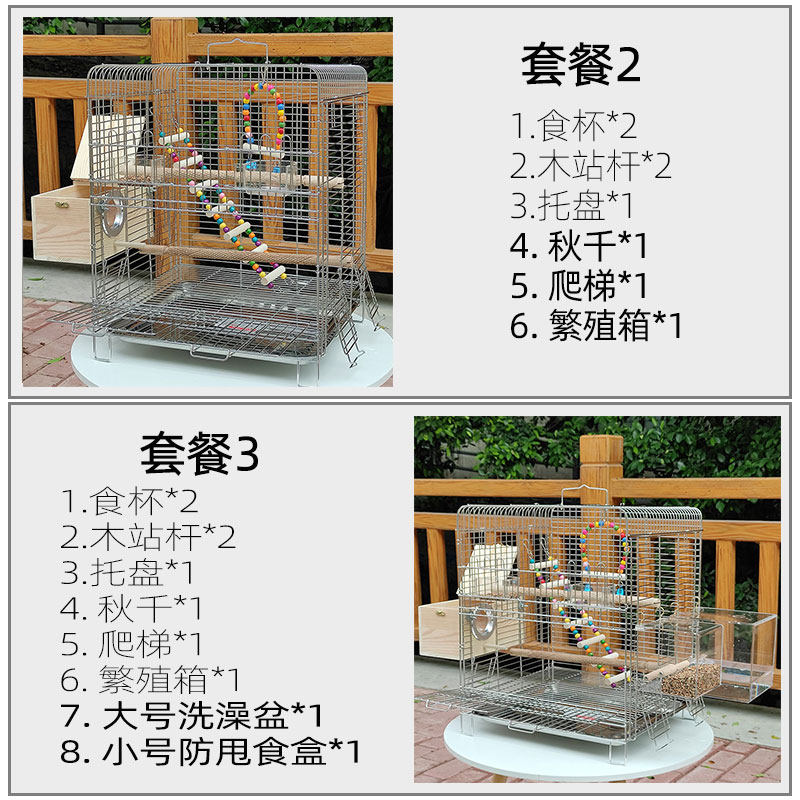 套餐2

1.食杯*2
2.木站杆*2
3.托盘*1
4. 秋千*1
5. 爬梯*1
6. 繁殖箱*1

套餐3

1.食杯*2
2.木站杆*2
3.托盘*1
4. 秋千*1
5. 爬梯*1
6. 繁殖箱*1
7. 大号洗澡盆*1
8. 小号防甩食盒*1