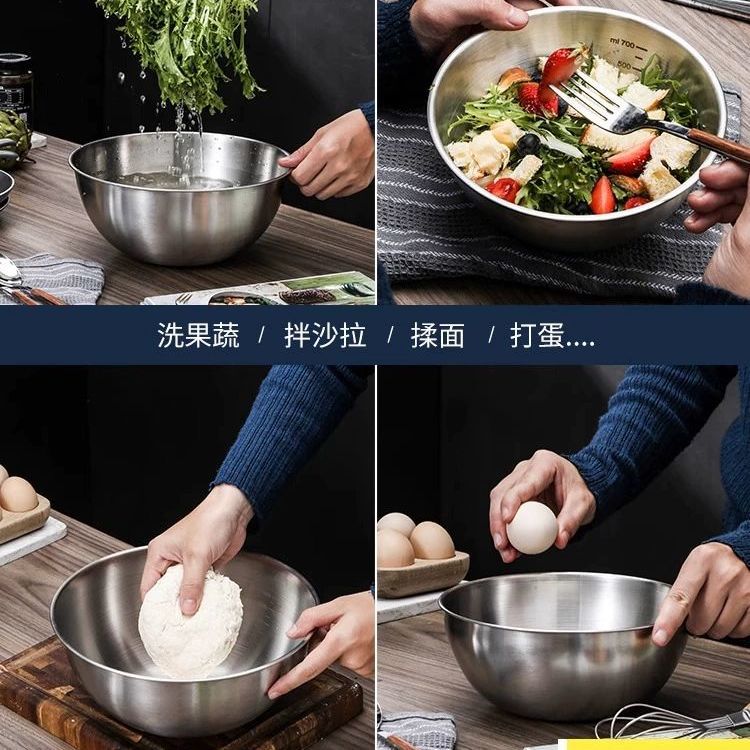 ml 700
500

洗果蔬 / 拌沙拉 / 揉面 / 打蛋....