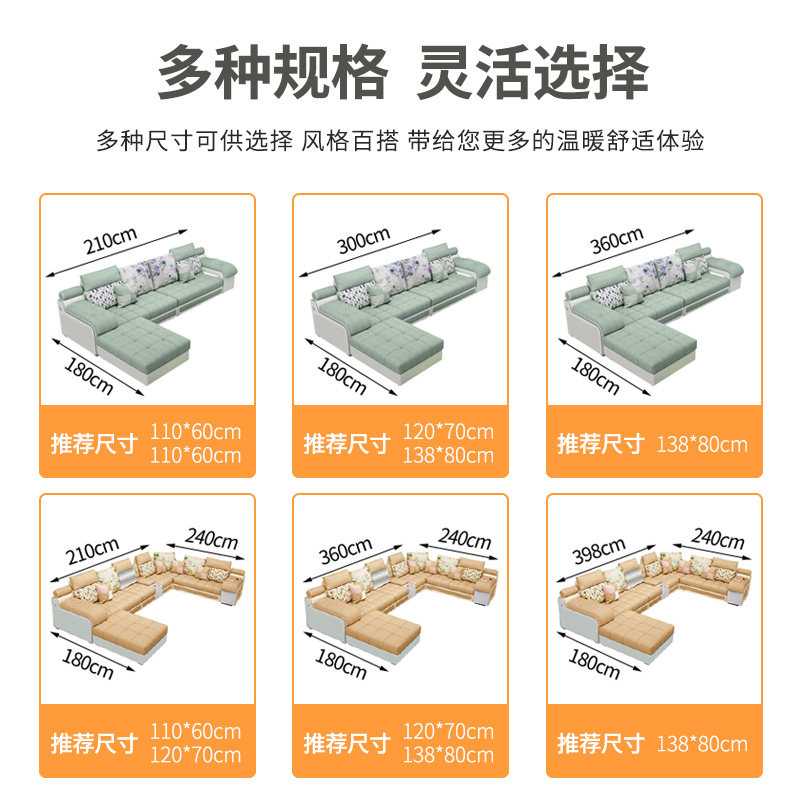 多种规格 灵活选择

多种尺寸可供选择 风格百搭 带给您更多的温暖舒适体验

210cm
180cm
推荐尺寸 110*60cm 110*60cm

300cm
180cm
推荐尺寸 120*70cm 138*80cm

360cm
180cm
推荐尺寸 138*80cm

210cm
240cm
180cm
推荐尺寸 110*60cm 120*70cm

360cm
240cm
180cm
推荐尺寸 120*70cm 138*80cm

398cm
240cm
180cm
推荐尺寸 138*80cm