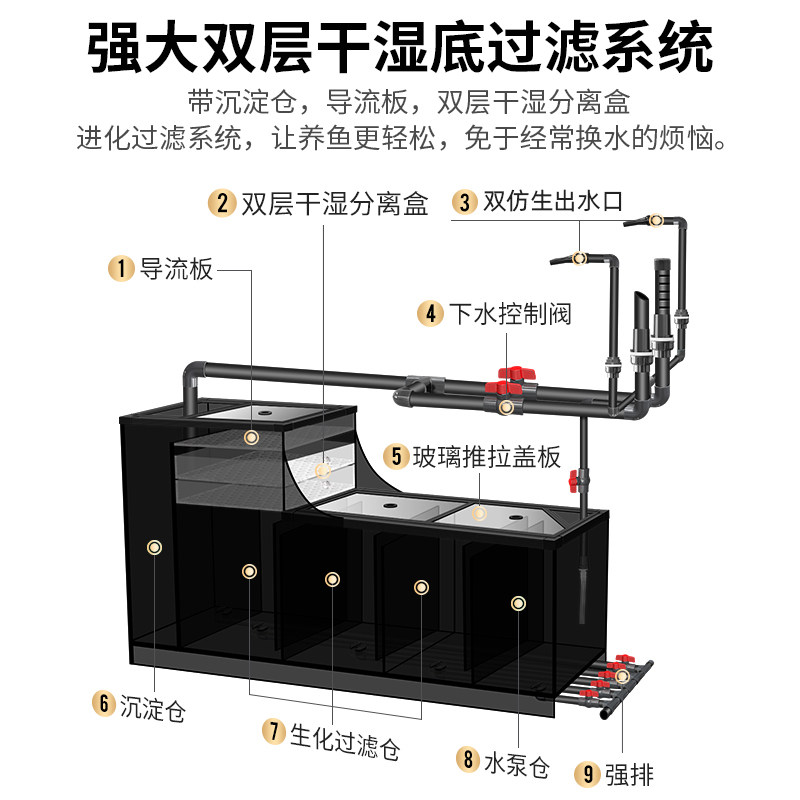 强大双层干湿底过滤系统

带沉淀仓，导流板，双层干湿分离盒
进化过滤系统，让养鱼更轻松，免于经常换水的烦恼。

2 双层干湿分离盒
3 双仿生出水口
1 导流板
4 下水控制阀
5 玻璃推拉盖板
6 沉淀仓
7 生化过滤仓
8 水泵仓
9 强排