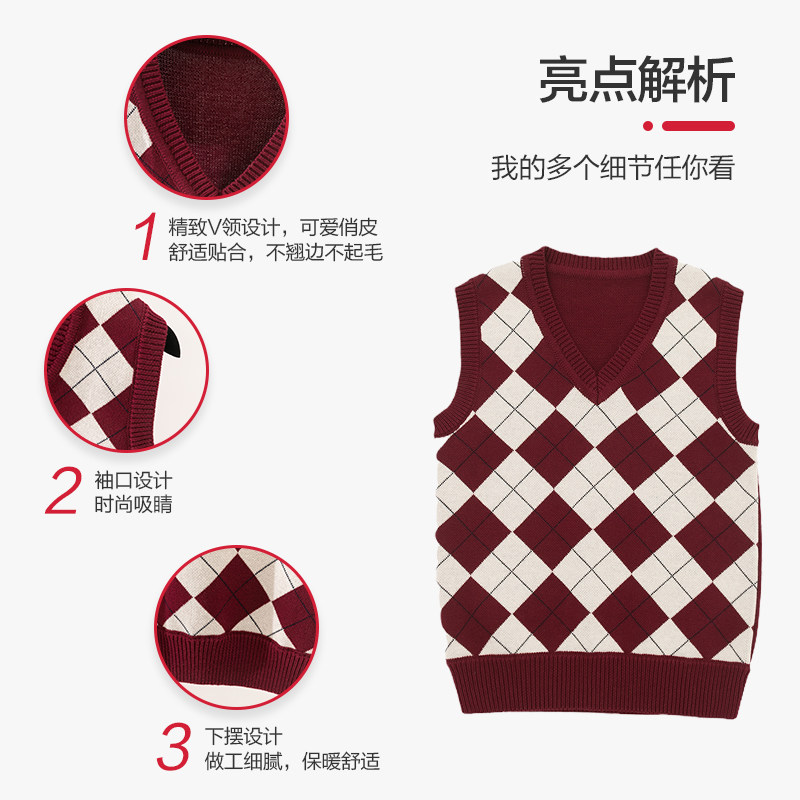 亮点解析

我的多个细节任你看

1 精致V领设计，可爱俏皮 舒适贴合，不翘边不起毛

2 袖口设计 时尚吸睛

3 下摆设计 做工细腻，保暖舒适