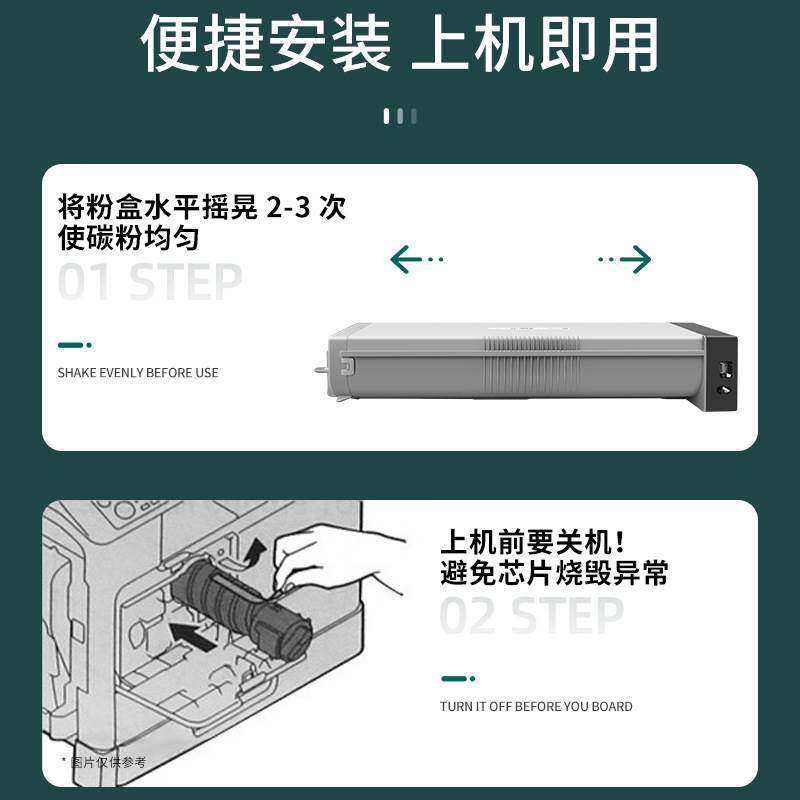 便捷安装 上机即用

将粉盒水平摇晃 2-3 次
使碳粉均匀

01 STEP

SHAKE EVENLY BEFORE USE

上机前要关机！
避免芯片烧毁异常

02 STEP

TURN IT OFF BEFORE YOU BOARD

* 图片仅供参考