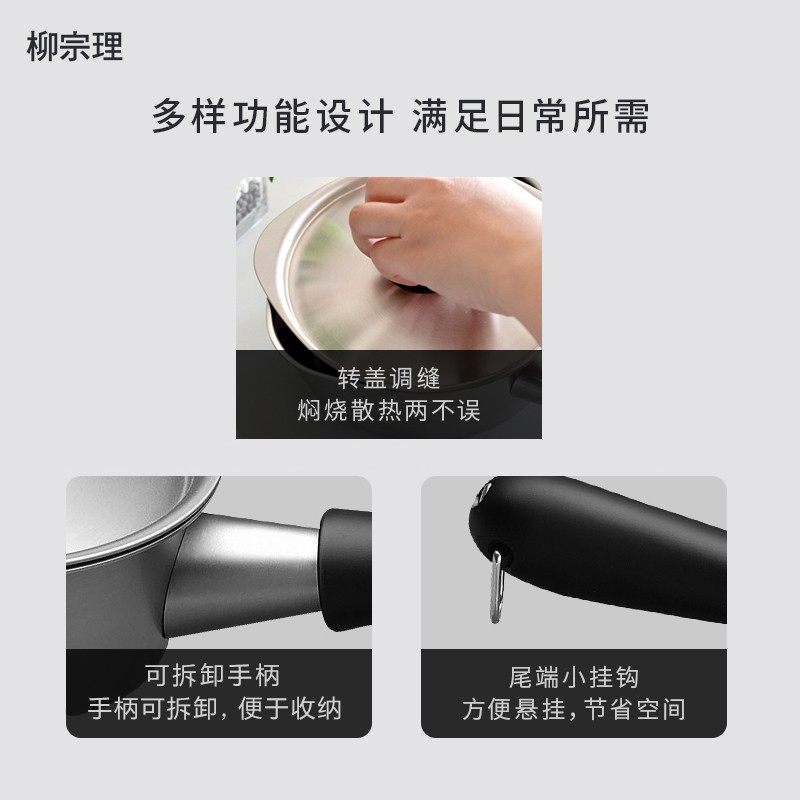 柳宗理

多样功能设计 满足日常所需

转盖调缝
焖烧散热两不误

可拆卸手柄
手柄可拆卸，便于收纳

尾端小挂钩
方便悬挂，节省空间