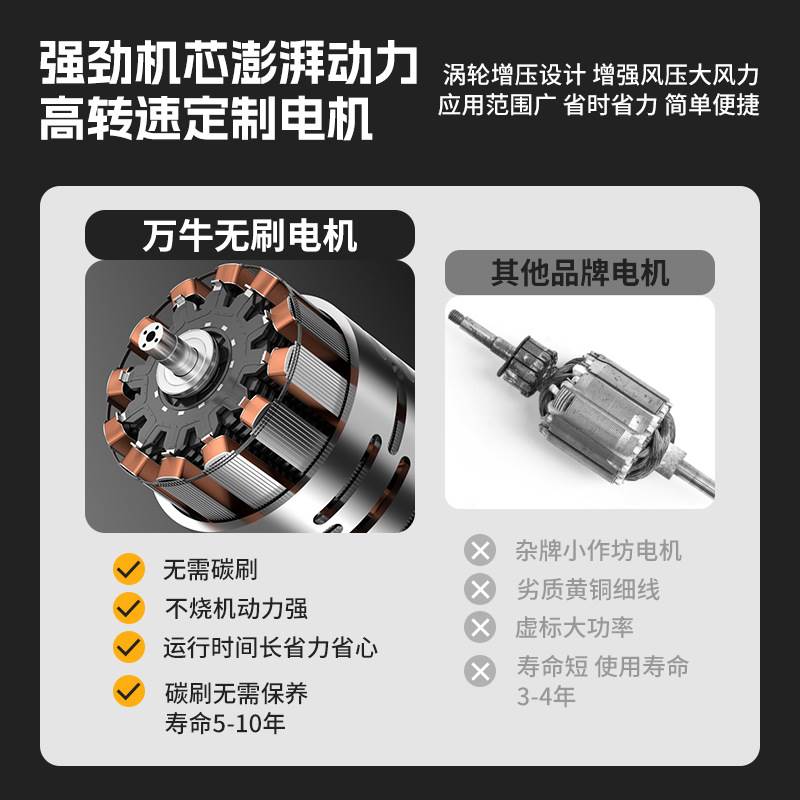 强劲机芯澎湃动力
高转速定制电机

涡轮增压设计 增强风压大风力
应用范围广 省时省力 简单便捷

万牛无刷电机

无需碳刷
不烧机动力强
运行时间长省力省心
碳刷无需保养
寿命5-10年

其他品牌电机

杂牌小作坊电机
劣质黄铜细线
虚标大功率
寿命短 使用寿命
3-4年