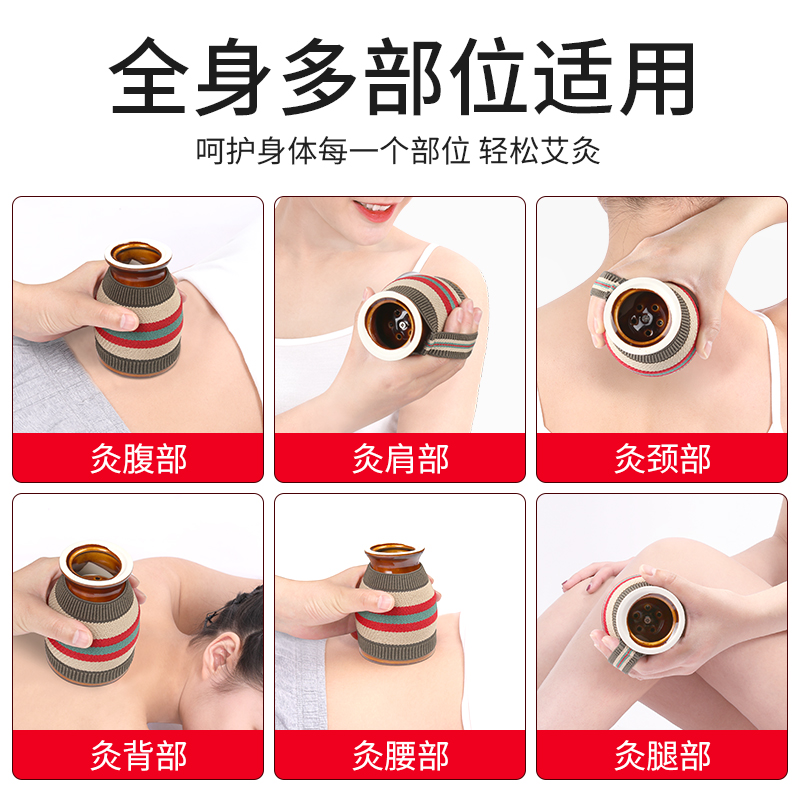 全身多部位适用

呵护身体每一个部位 轻松艾灸

灸腹部

灸肩部

灸颈部

灸背部

灸腰部

灸腿部