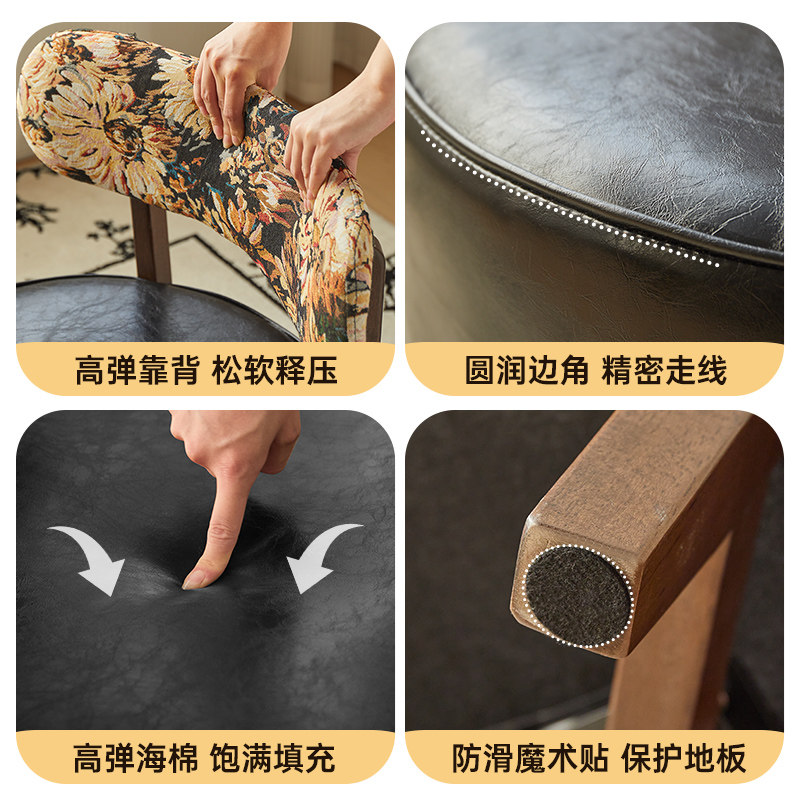 高弹靠背 松软释压

圆润边角 精密走线

高弹海棉 饱满填充

防滑魔术贴 保护地板