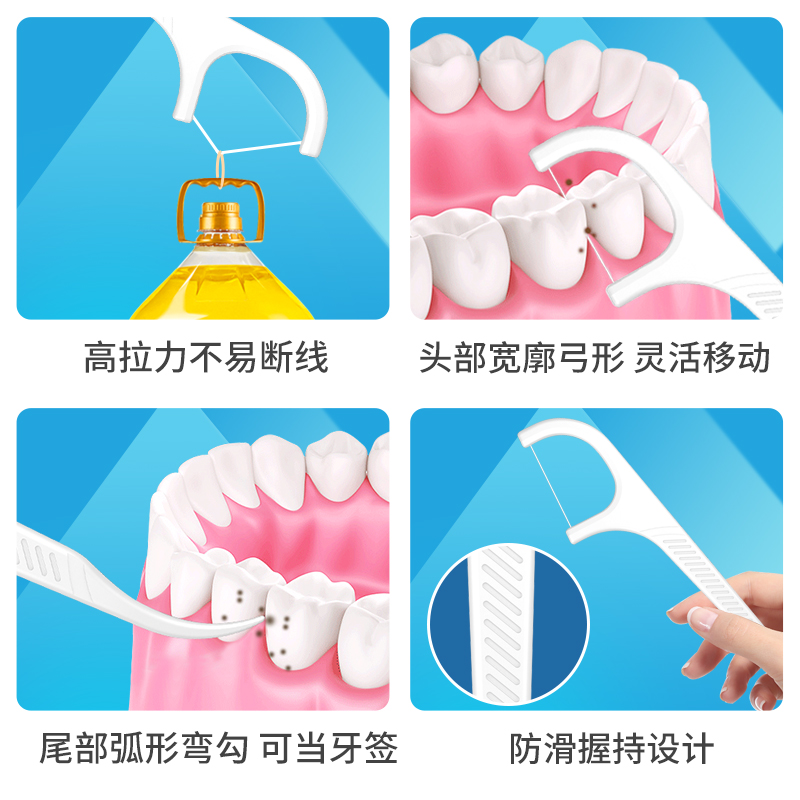 高拉力不易断线

头部宽廓弓形 灵活移动

尾部弧形弯勾 可当牙签

防滑握持设计