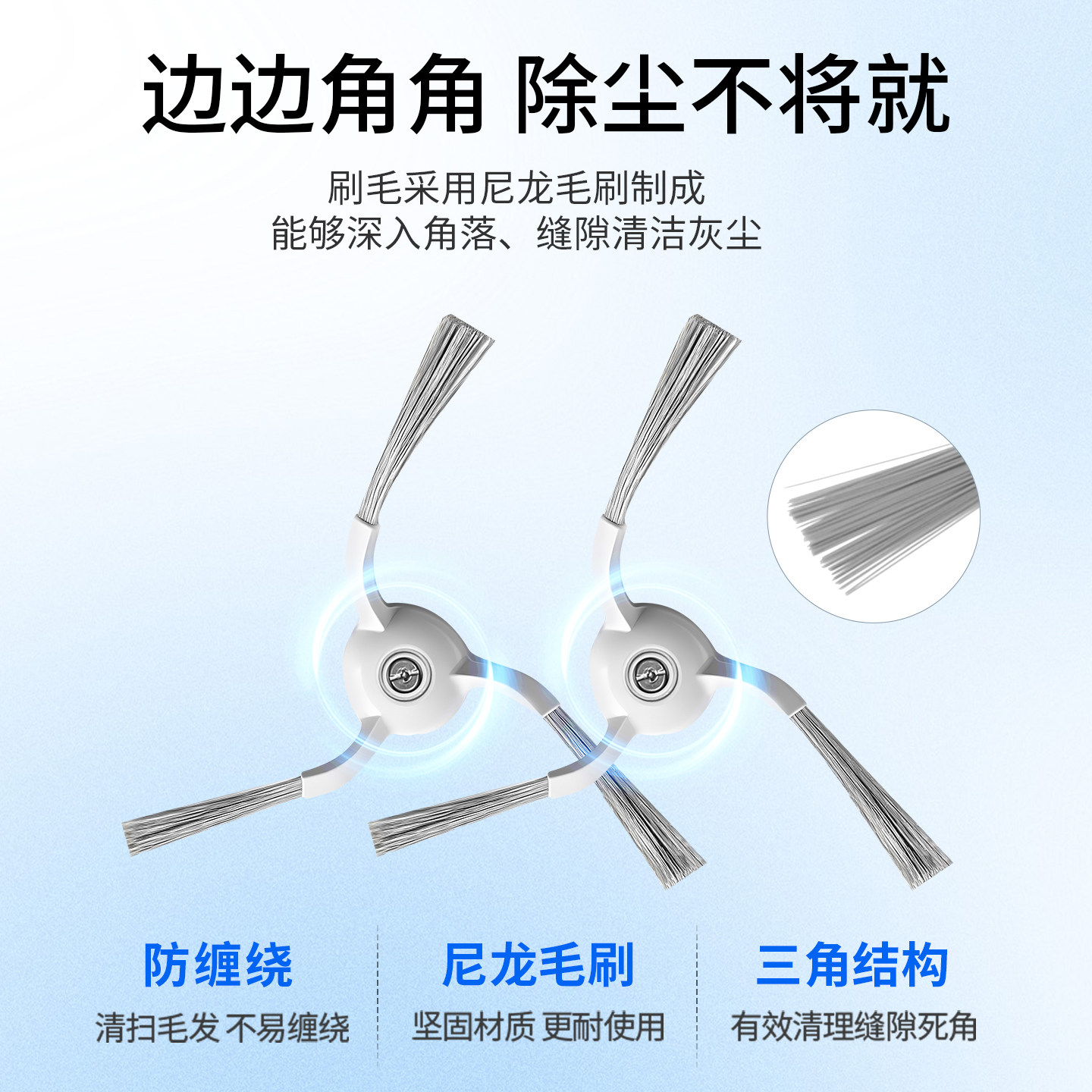 边边角角 除尘不将就

刷毛采用尼龙毛刷制成
能够深入角落、缝隙清洁灰尘

防缠绕
清扫毛发 不易缠绕

尼龙毛刷
坚固材质 更耐使用

三角结构
有效清理缝隙死角