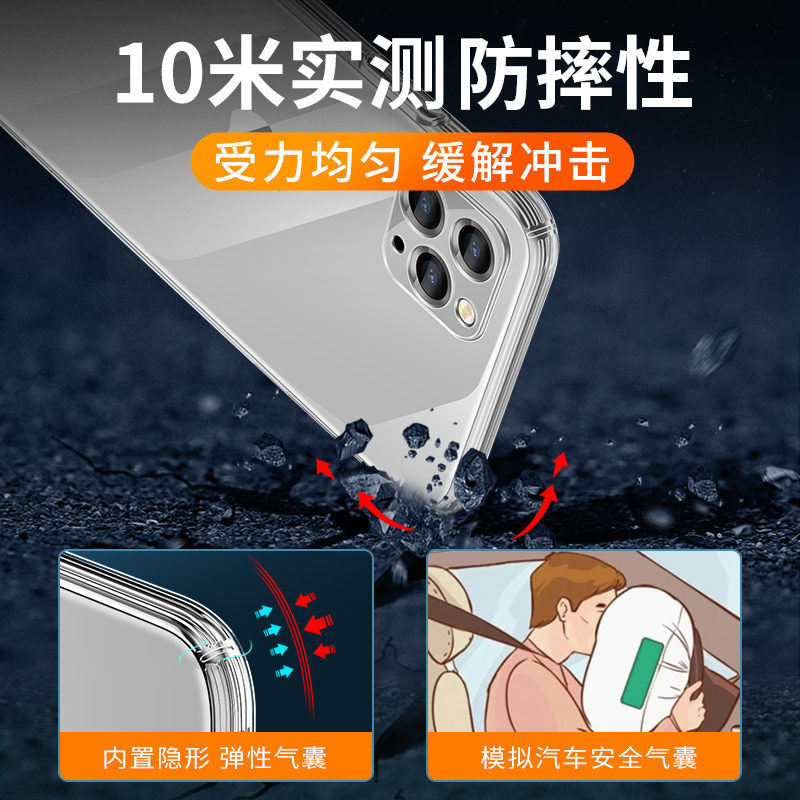 10米实测防摔性

受力均匀 缓解冲击

内置隐形 弹性气囊

模拟汽车安全气囊