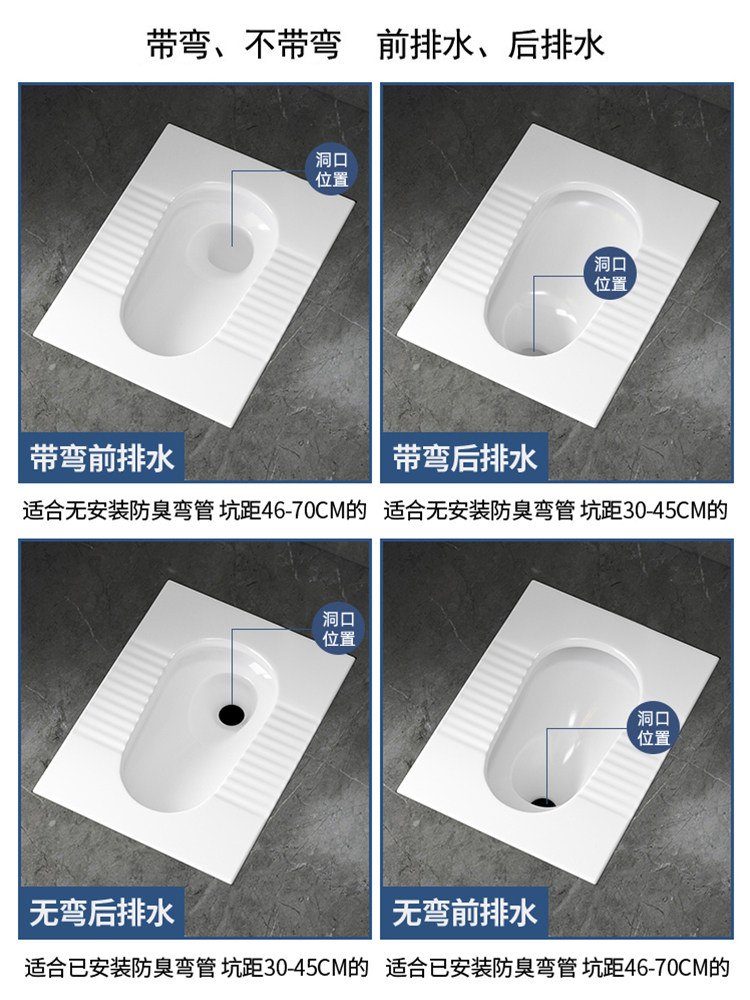 带弯、不带弯　前排水、后排水

洞口位置

带弯前排水

适合无安装防臭弯管 坑距46-70CM的

洞口位置

带弯后排水

适合无安装防臭弯管 坑距30-45CM的

洞口位置

无弯后排水

适合已安装防臭弯管 坑距30-45CM的

洞口位置

无弯前排水

适合已安装防臭弯管 坑距46-70CM的