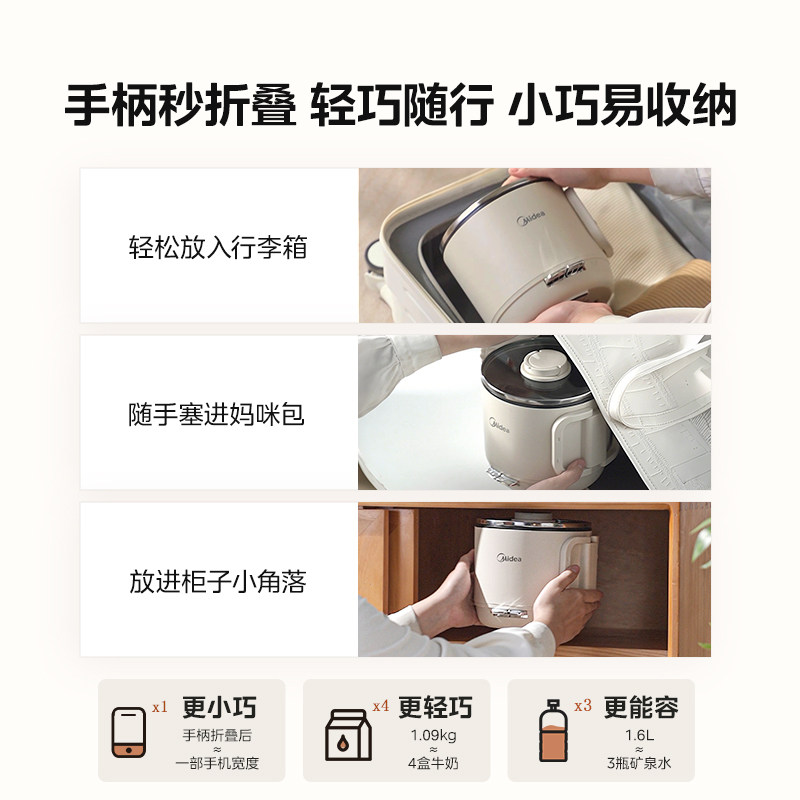 手柄秒折叠 轻巧随行 小巧易收纳

轻松放入行李箱

Midea

随手塞进妈咪包

Midea

放进柜子小角落

Midea

x1 更小巧
手柄折叠后
≈
一部手机宽度

x4 更轻巧
1.09kg
≈
4盒牛奶

x3 更能容
1.6L
≈
3瓶矿泉水